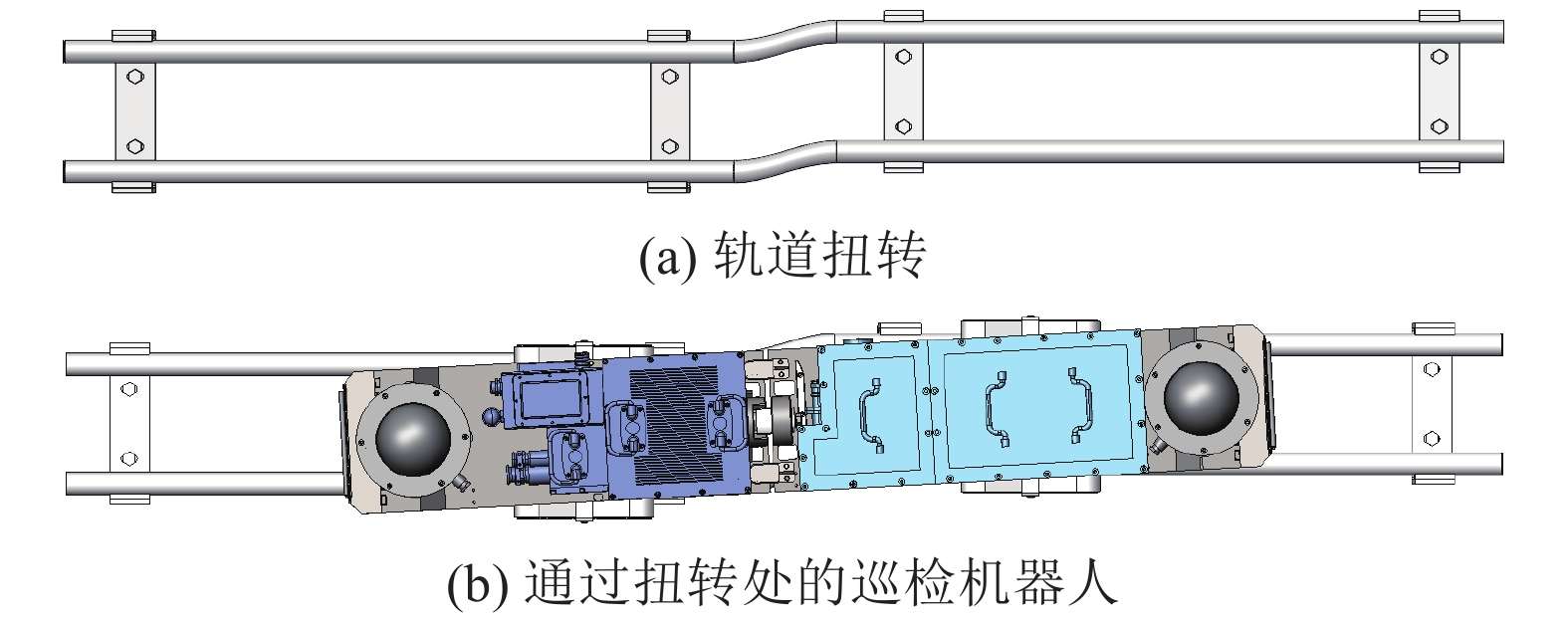 (a) 轨道扭转

(b) 通过扭转处的巡检机器人