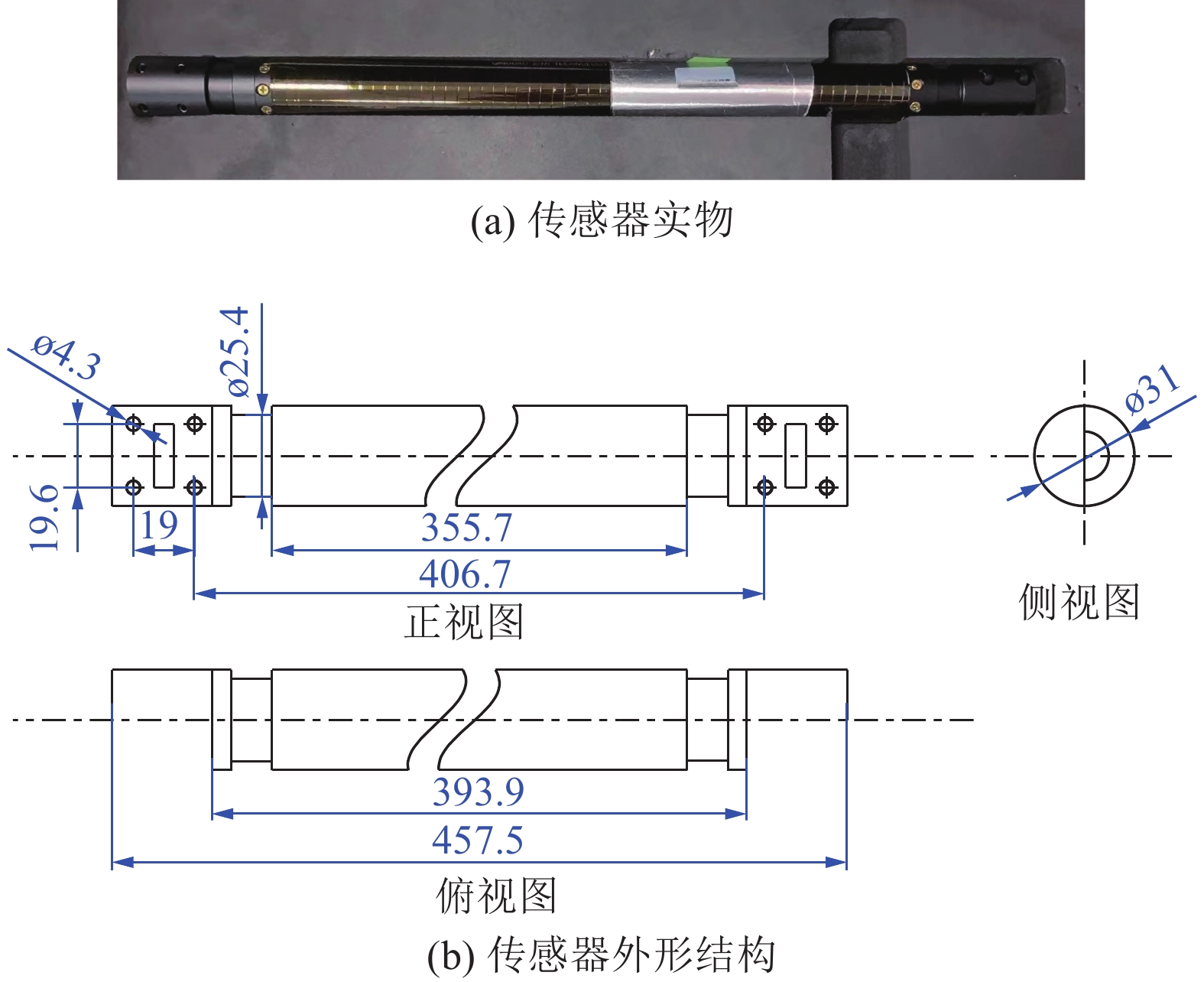 (a) 传感器实物

ø4.3

ø25.4

19.6

19

355.7

406.7

正视图

ø31

侧视图

393.9

457.5

俯视图

(b) 传感器外形结构