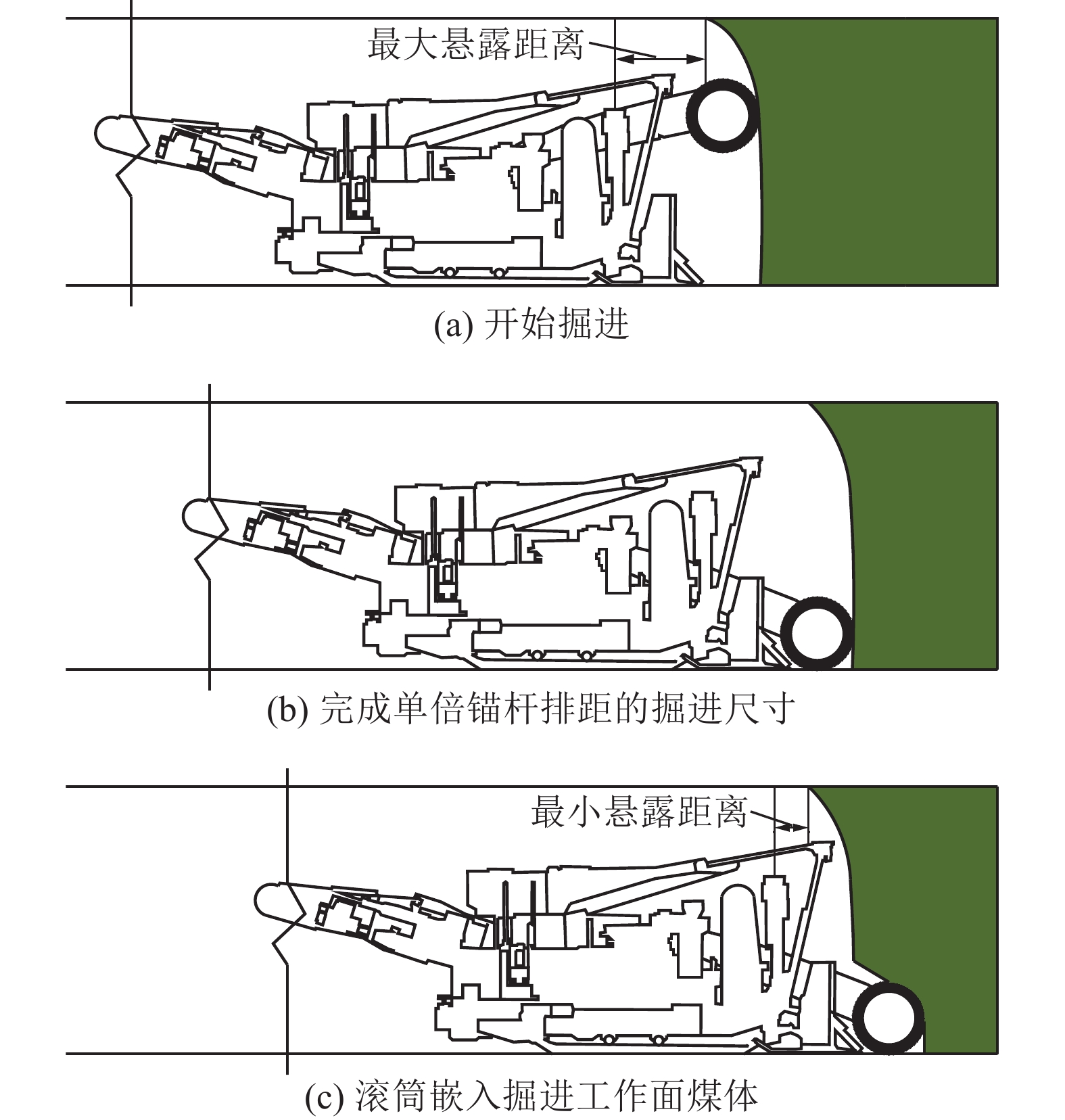 最大悬露距离

(a) 开始掘进

(b) 完成单倍锚杆排距的掘进尺寸

最小悬露距离

(c) 滚筒嵌入掘进工作面煤体