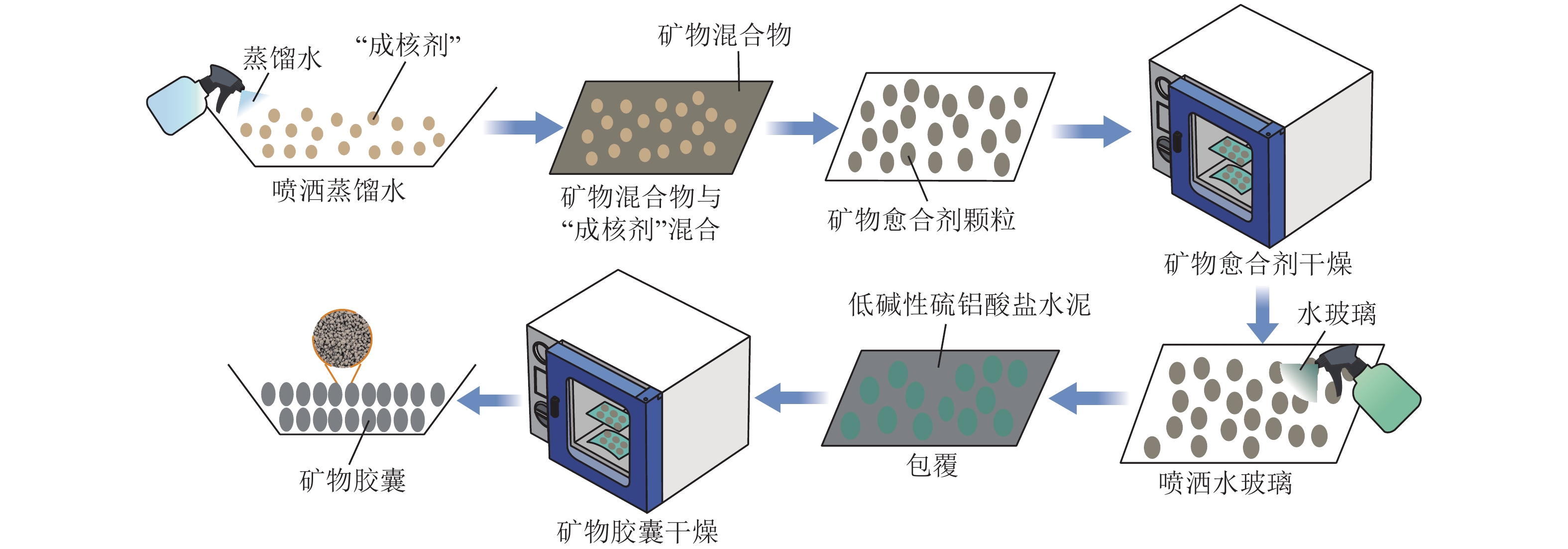 蒸馏水

“成核剂”

喷洒蒸馏水

矿物混合物

矿物混合物与“成核剂”混合

矿物愈合剂颗粒

矿物愈合剂干燥

水玻璃

喷洒水玻璃

低碱性硫铝酸盐水泥

包覆

矿物胶囊干燥

矿物胶囊