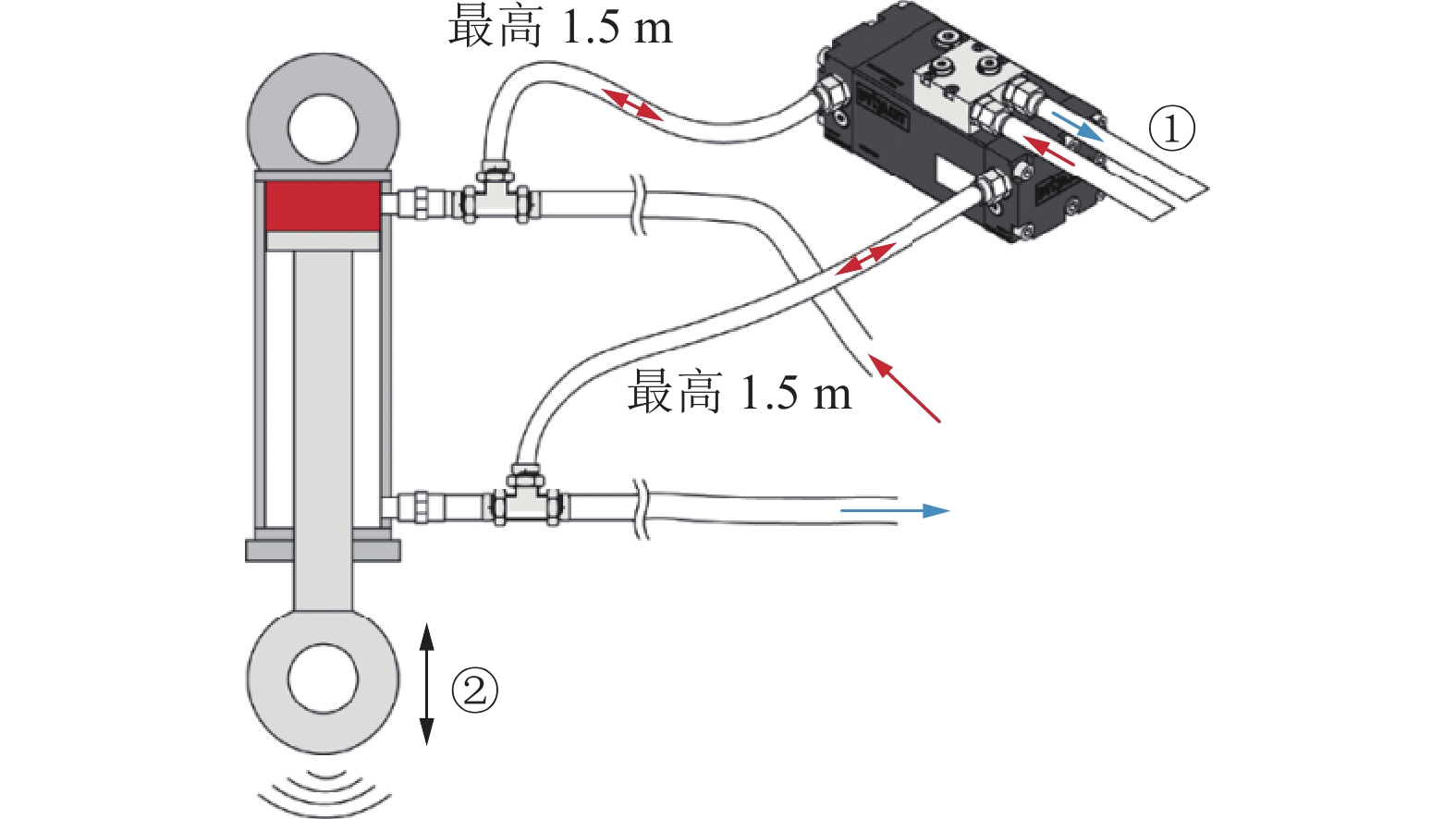 最高 1.5 m

①

最高 1.5 m

②