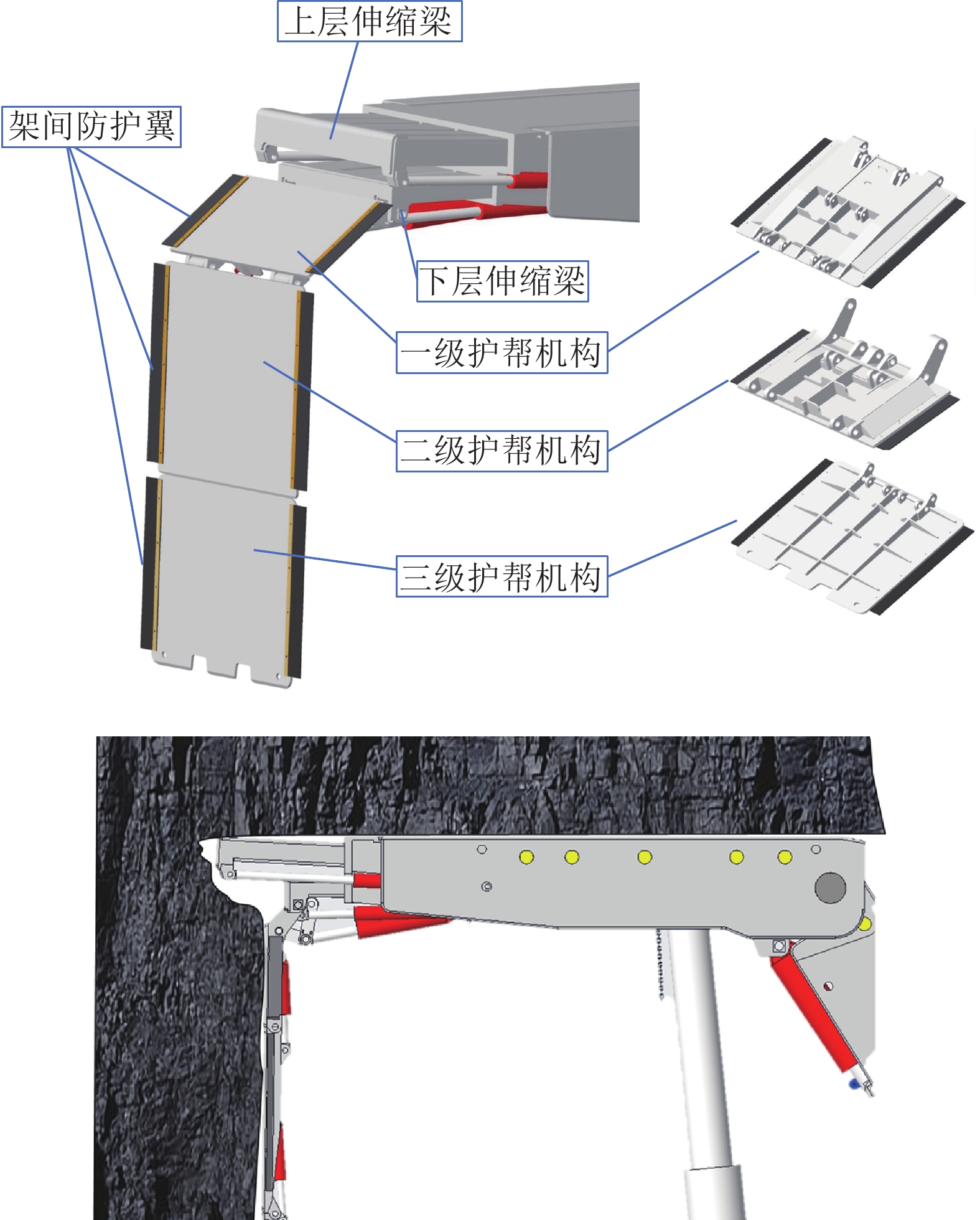 上层伸缩梁

架间防护翼

下层伸缩梁

一级护帮机构

二级护帮机构

三级护帮机构