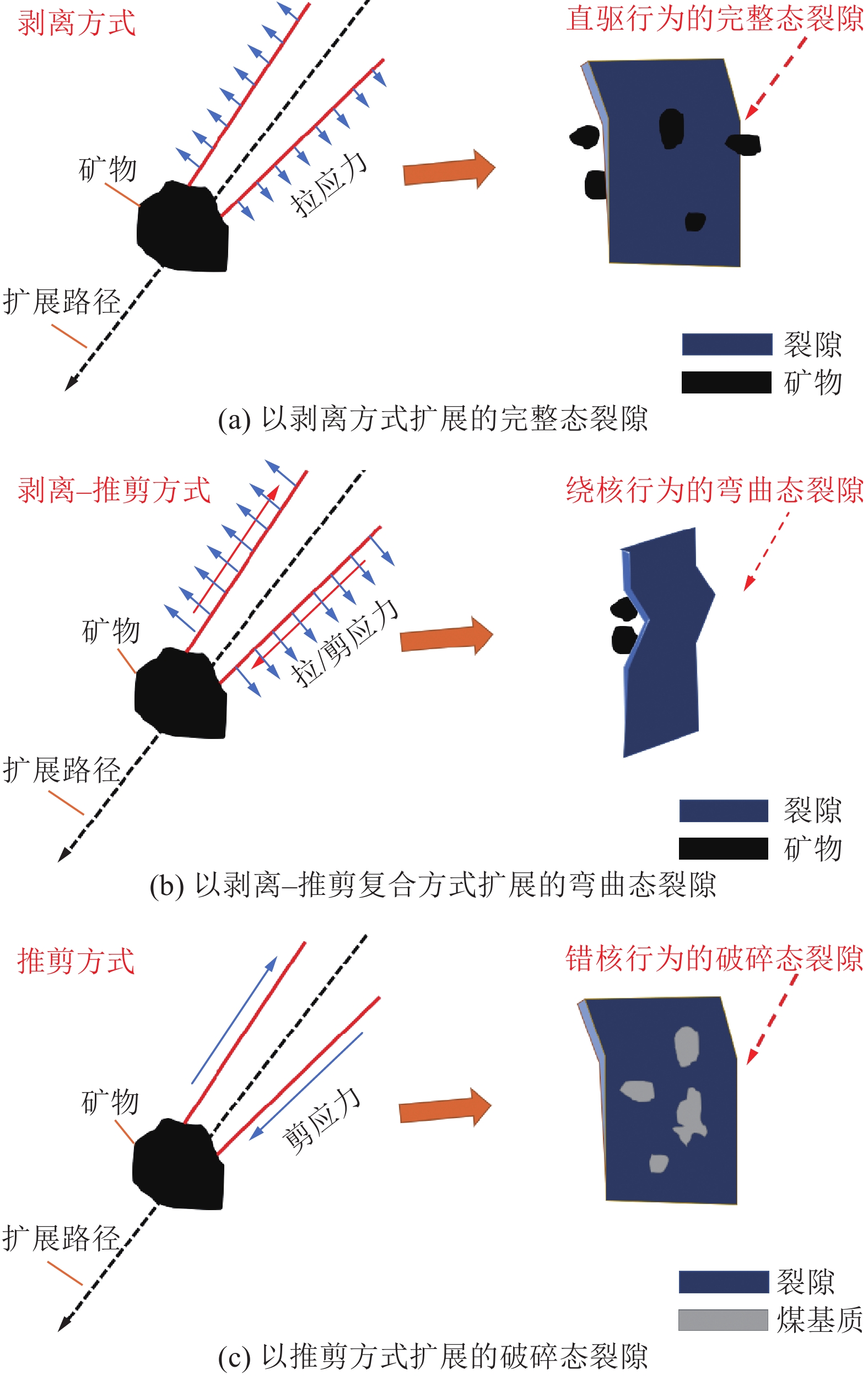 剥离方式

直驱行为的完整态裂隙

矿物

拉应力

扩展路径

裂隙
矿物

(a) 以剥离方式扩展的完整态裂隙

剥离–推剪方式

绕核行为的弯曲态裂隙

矿物

拉/剪应力

扩展路径

裂隙
矿物

(b) 以剥离–推剪复合方式扩展的弯曲态裂隙

推剪方式

错核行为的破碎态裂隙

矿物

剪应力

扩展路径

裂隙
煤基质

(c) 以推剪方式扩展的破碎态裂隙