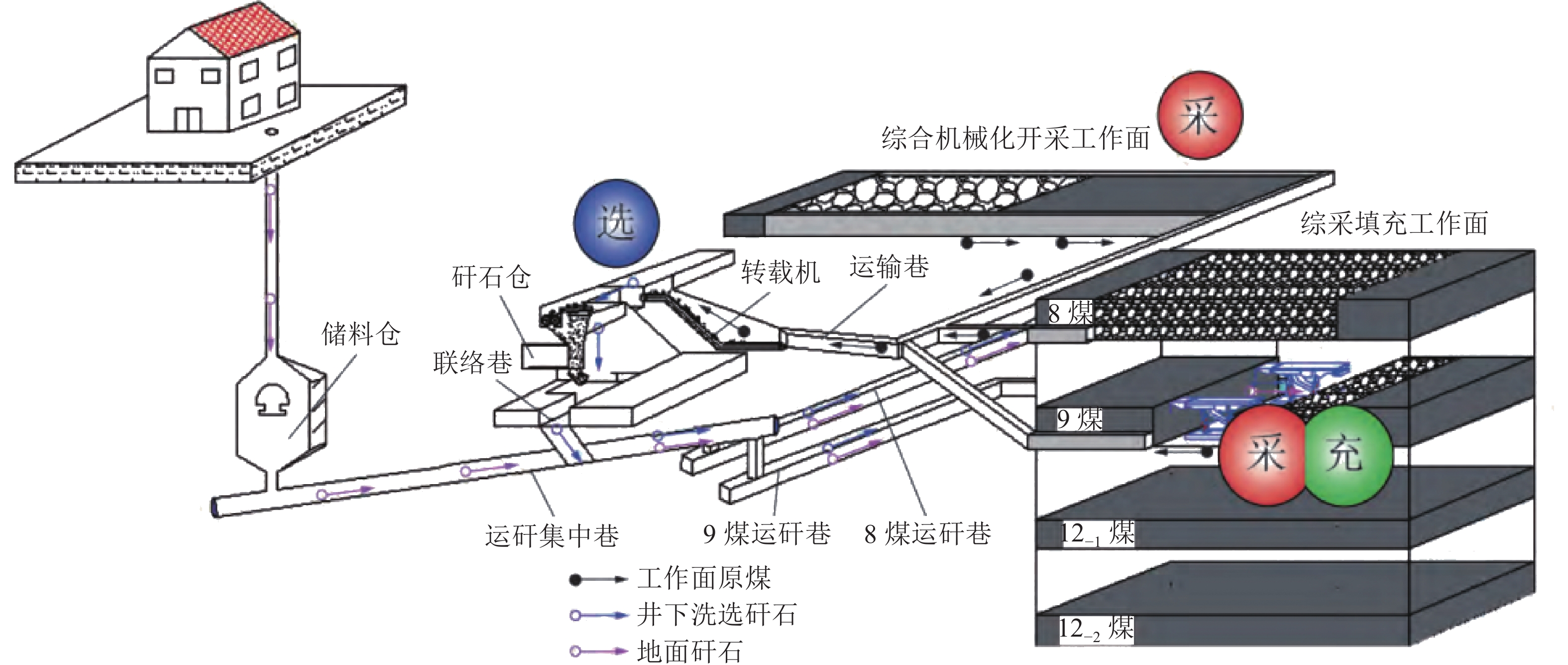 综合机械化开采工作面
采
选
综采填充工作面
矸石仓
转载机
运输巷
储料仓
联络巷
8 煤
9 煤
采
充
$12_{-1}$ 煤
$12_{-2}$ 煤
运矸集中巷
9 煤运矸巷
8 煤运矸巷
工作面原煤
井下洗选矸石
地面矸石