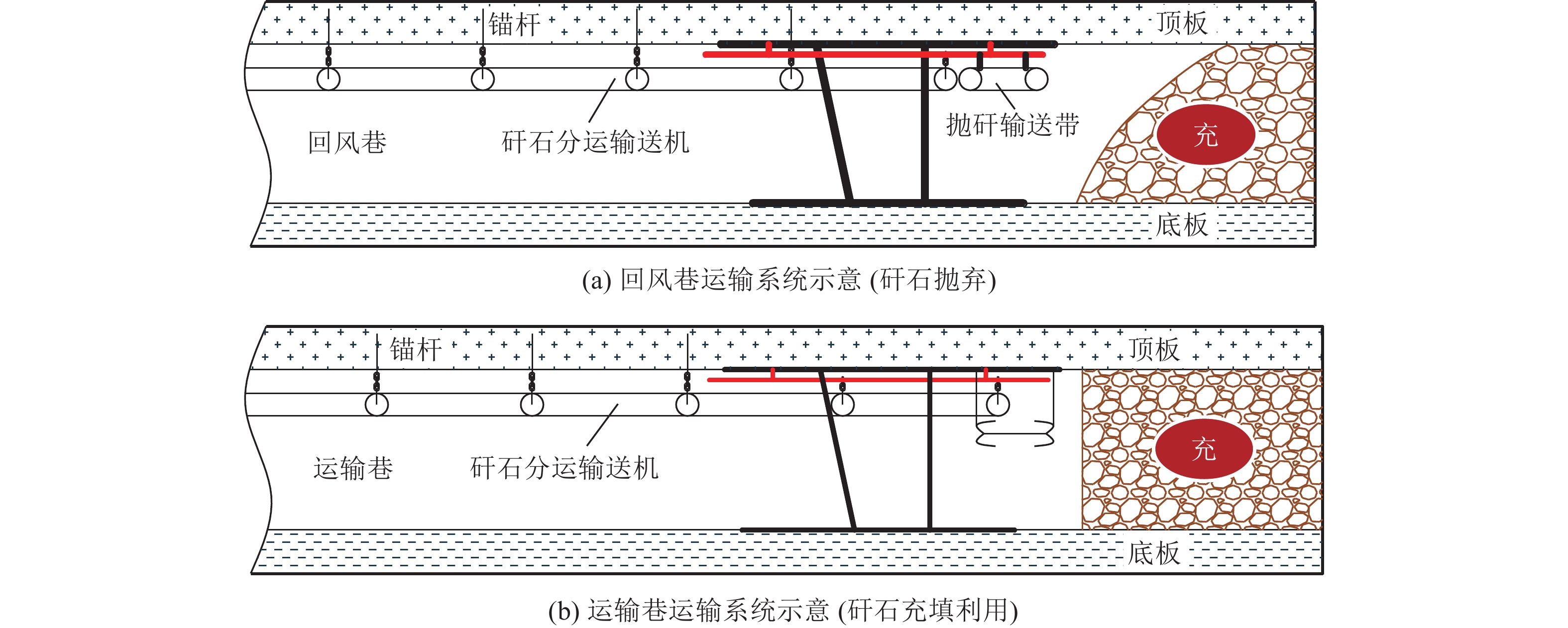 锚杆

顶板

回风巷

矸石分运输送机

抛矸输送带

充

底板

(a) 回风巷运输系统示意 (矸石抛弃)

锚杆

顶板

运输巷

矸石分运输送机

充

底板

(b) 运输巷运输系统示意 (矸石充填利用)