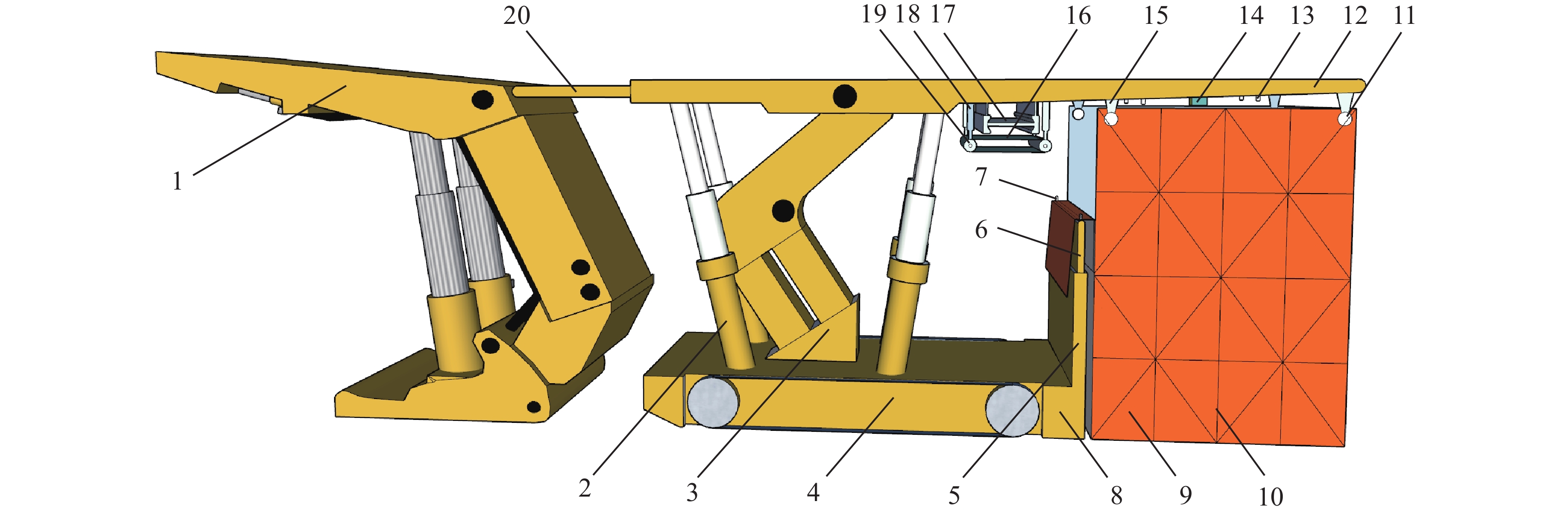 20 19 18 17 16 15 14 13 12 11

1

7

6

2 3 4 5 8 9 10