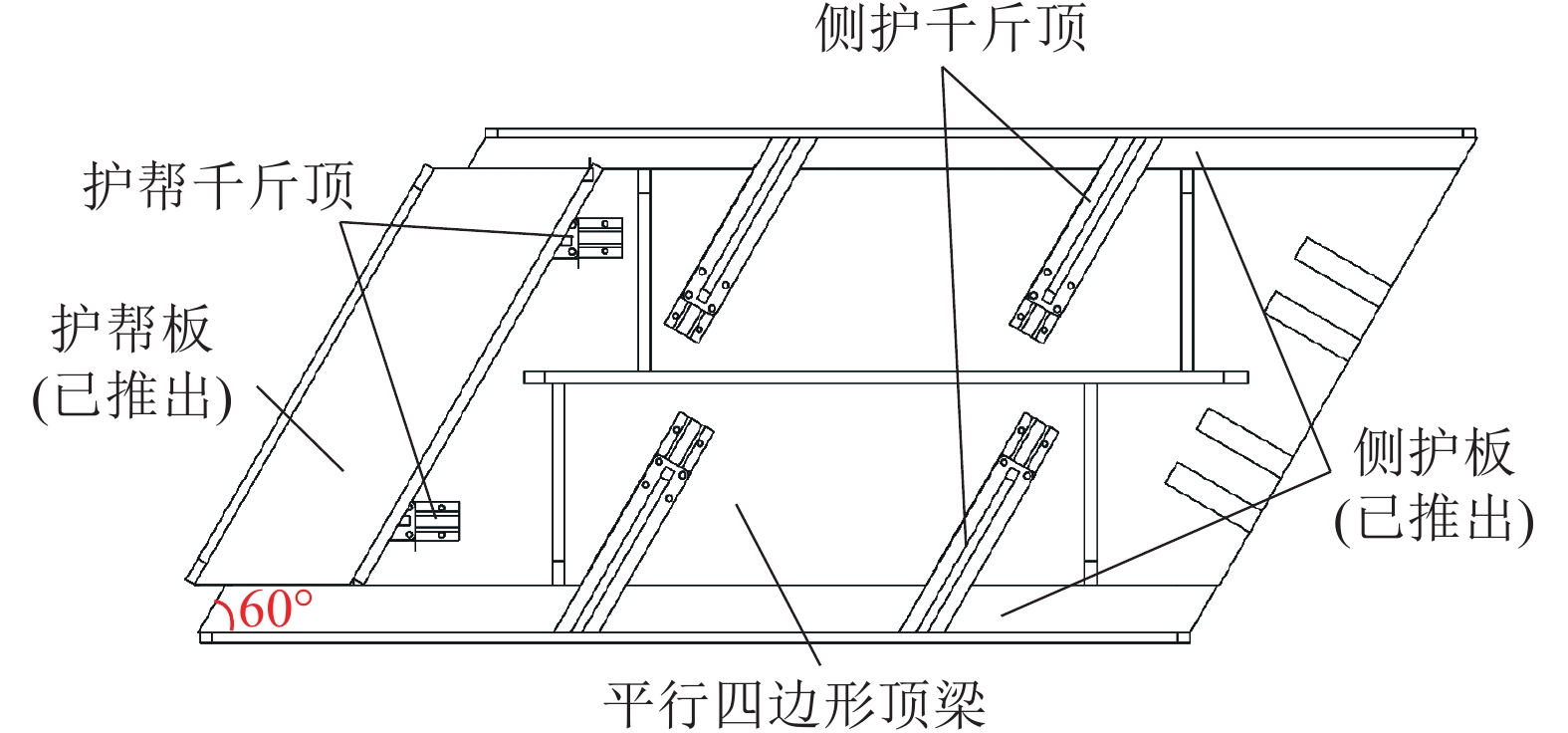 侧护千斤顶

护帮千斤顶

护帮板
(已推出)

侧护板
(已推出)

60°

平行四边形顶梁