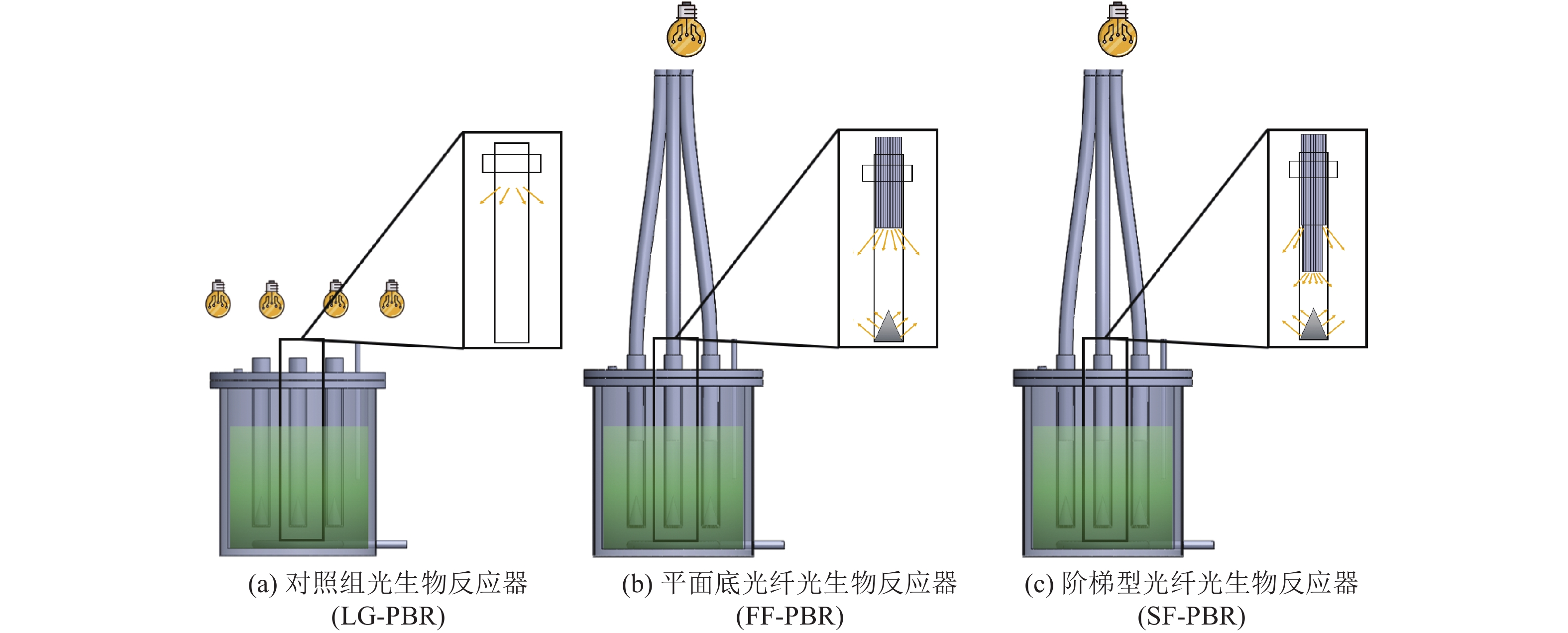 (a) 对照组光生物反应器
(LG-PBR)

(b) 平面底光纤光生物反应器
(FF-PBR)

(c) 阶梯型光纤光生物反应器
(SF-PBR)