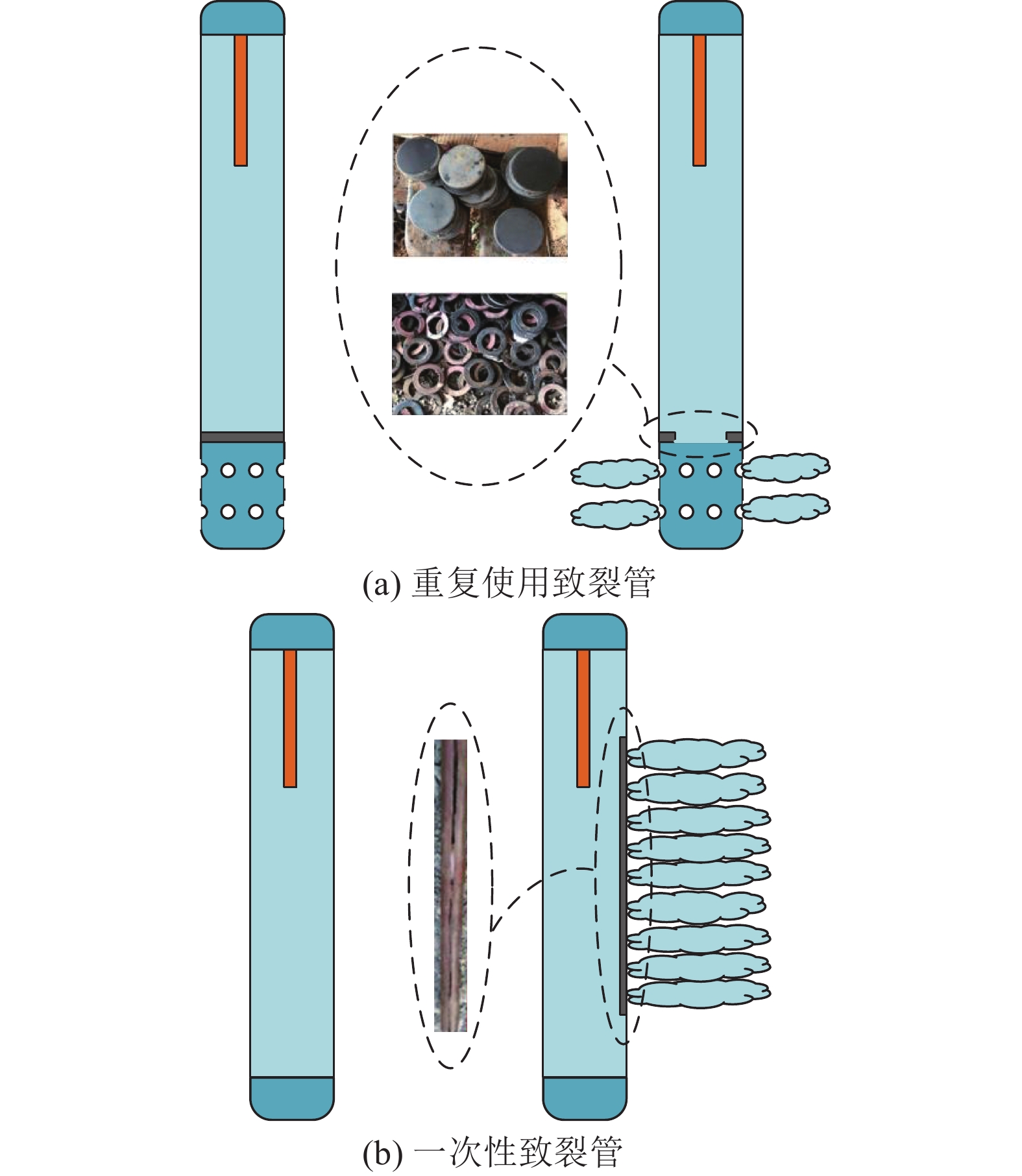 (a) 重复使用致裂管

(b) 一次性致裂管