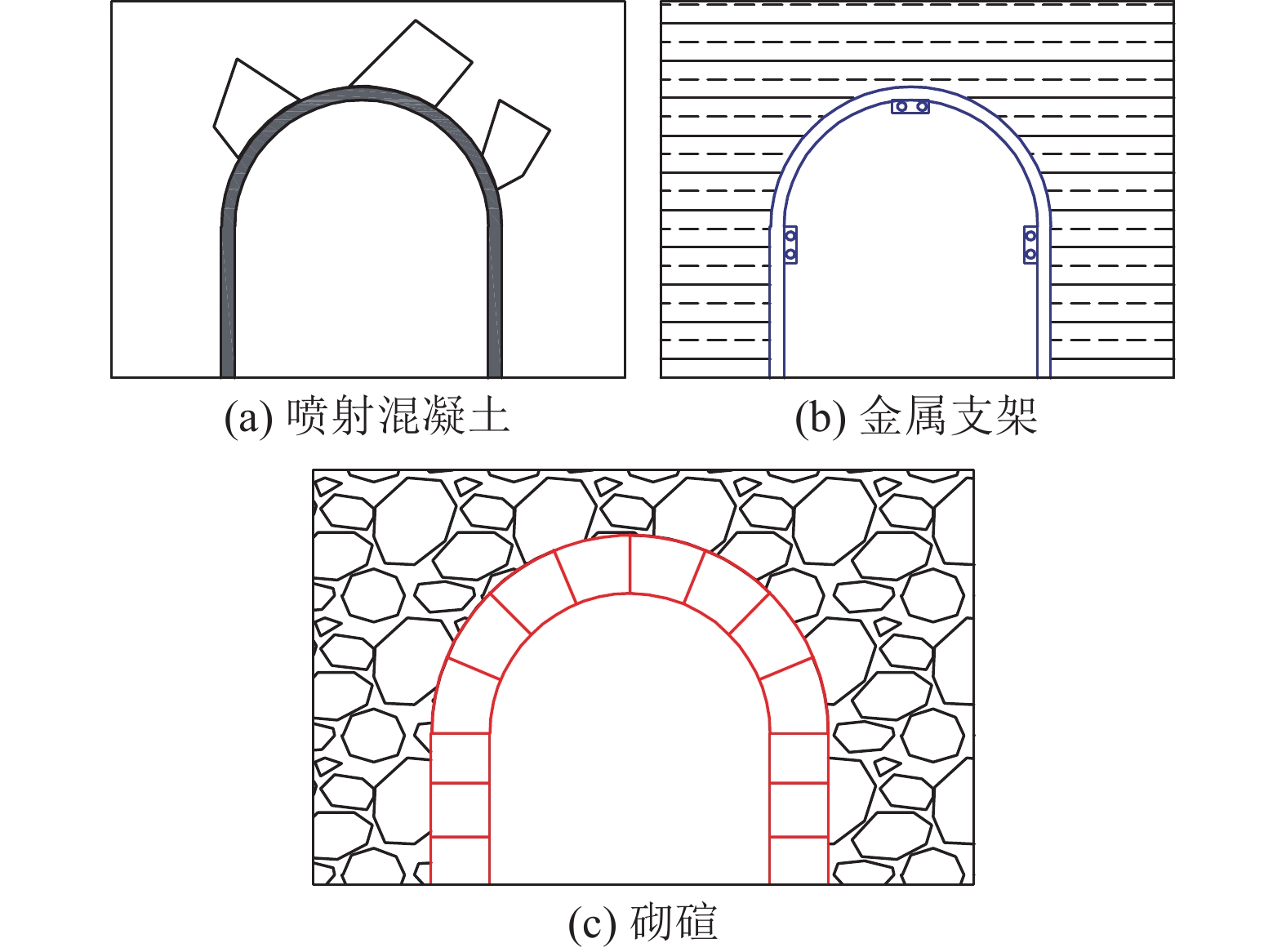 (a) 喷射混凝土

(b) 金属支架

(c) 砌碹