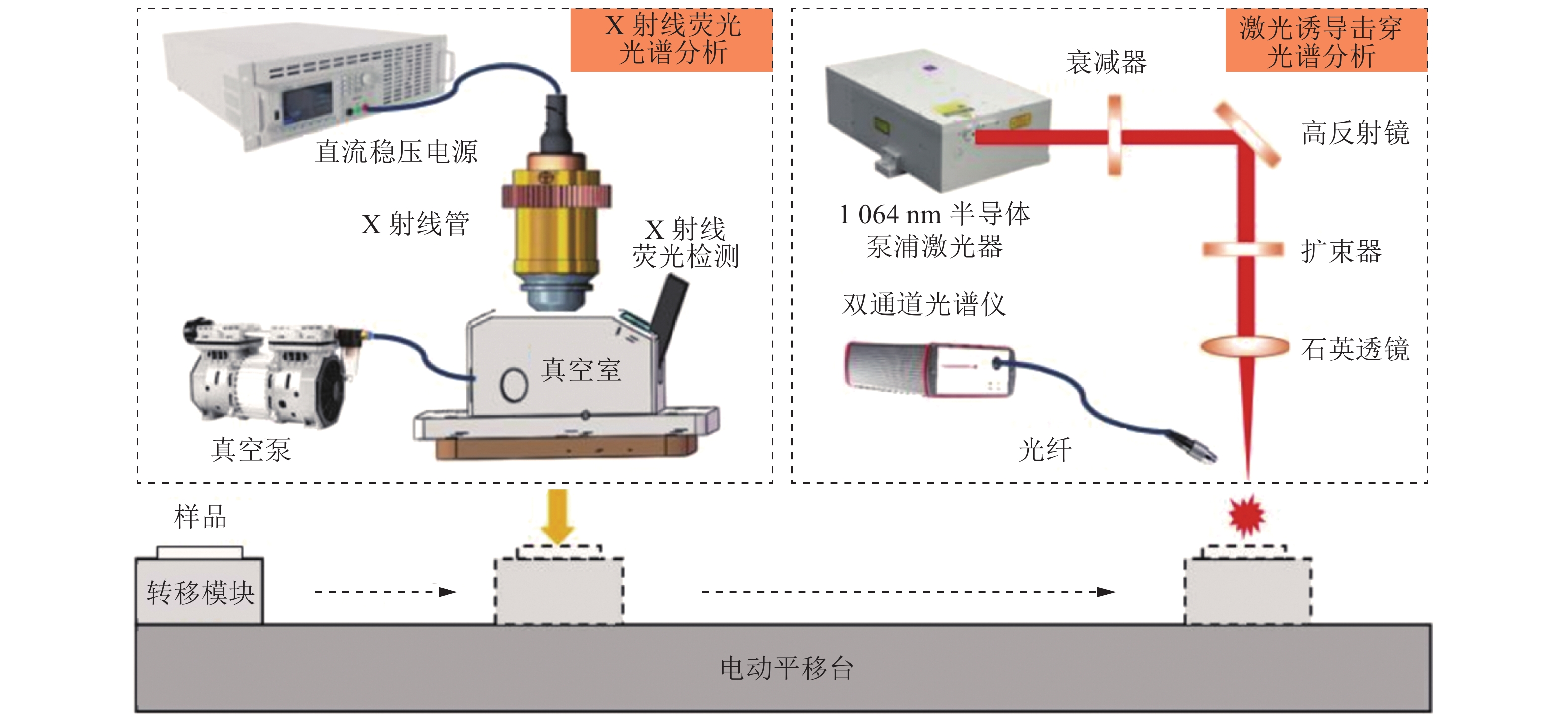 X 射线荧光光谱分析

直流稳压电源

X 射线管

X 射线荧光检测

真空室

真空泵

激光诱导击穿光谱分析

衰减器

高反射镜

1 064 nm 半导体泵浦激光器

扩束器

双通道光谱仪

石英透镜

光纤

样品

转移模块

电动平移台