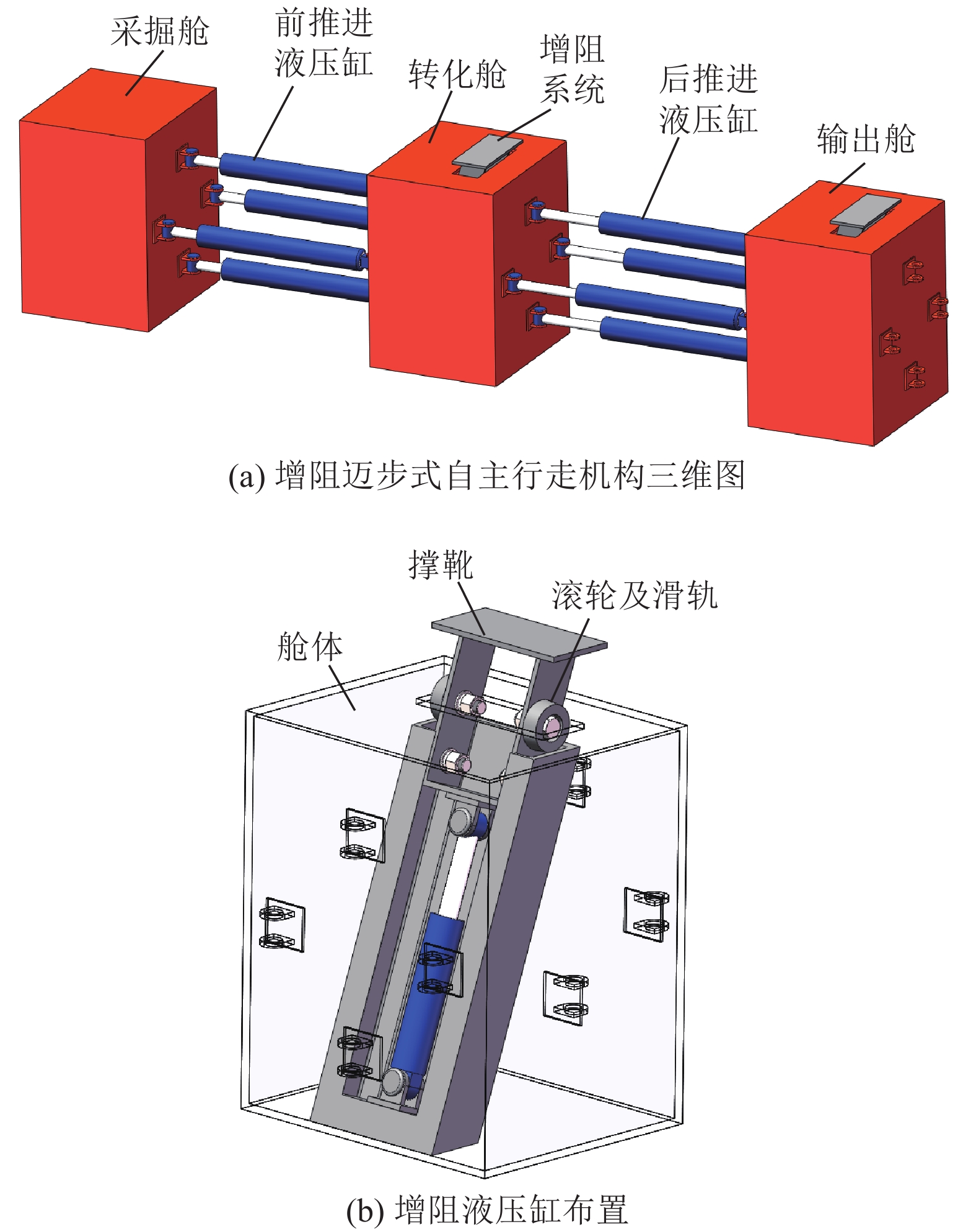 采掘舱

前推进液压缸

转化舱

增阻系统

后推进液压缸

输出舱

(a) 增阻迈步式自主行走机构三维图

撑靴

滚轮及滑轨

舱体

(b) 增阻液压缸布置