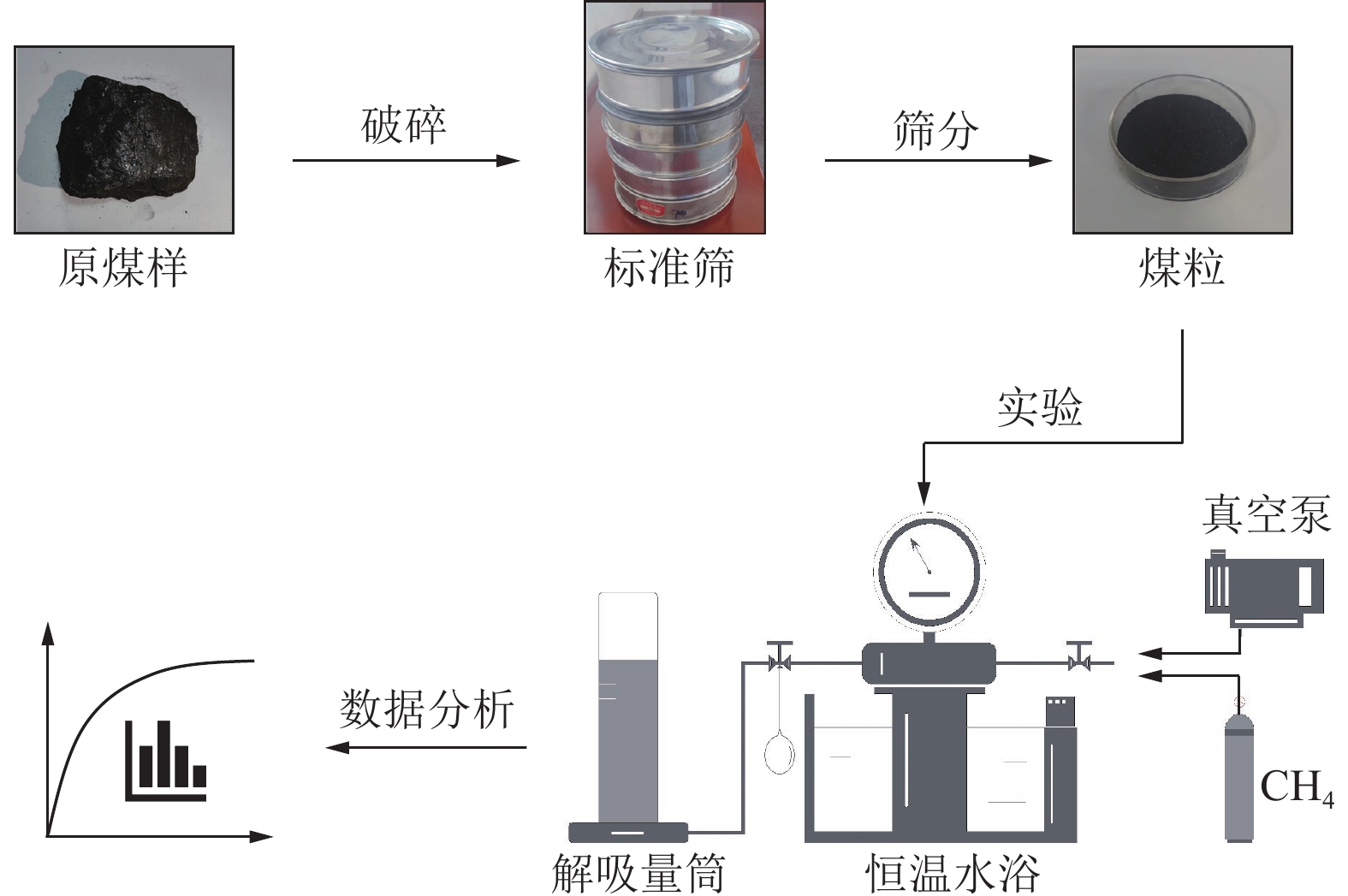 破碎

筛分

原煤样

标准筛

煤粒

实验

真空泵

数据分析

$CH_4$

解吸量筒

恒温水浴