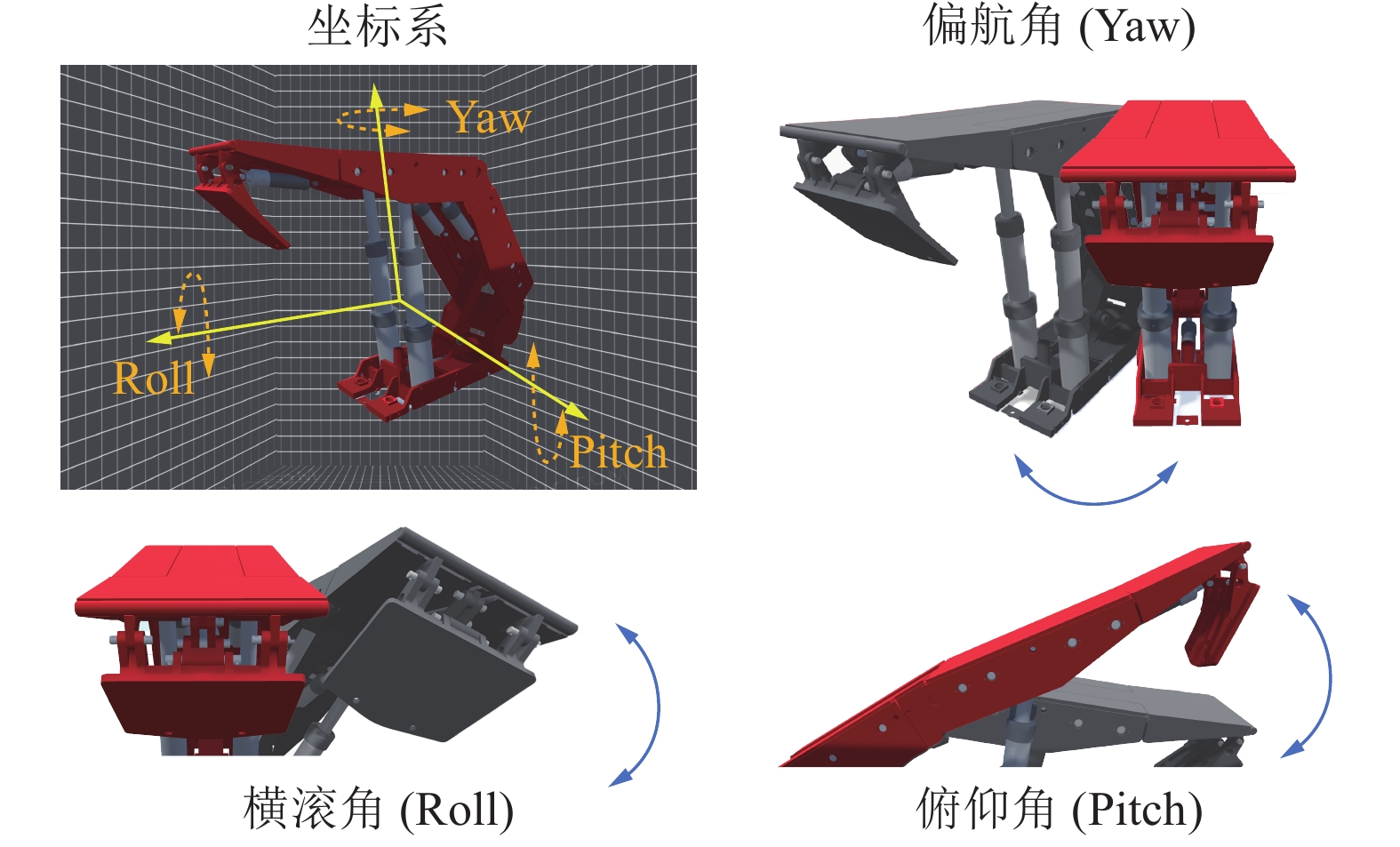 坐标系

Yaw

Roll

Pitch

偏航角 (Yaw)

横滚角 (Roll)

俯仰角 (Pitch)