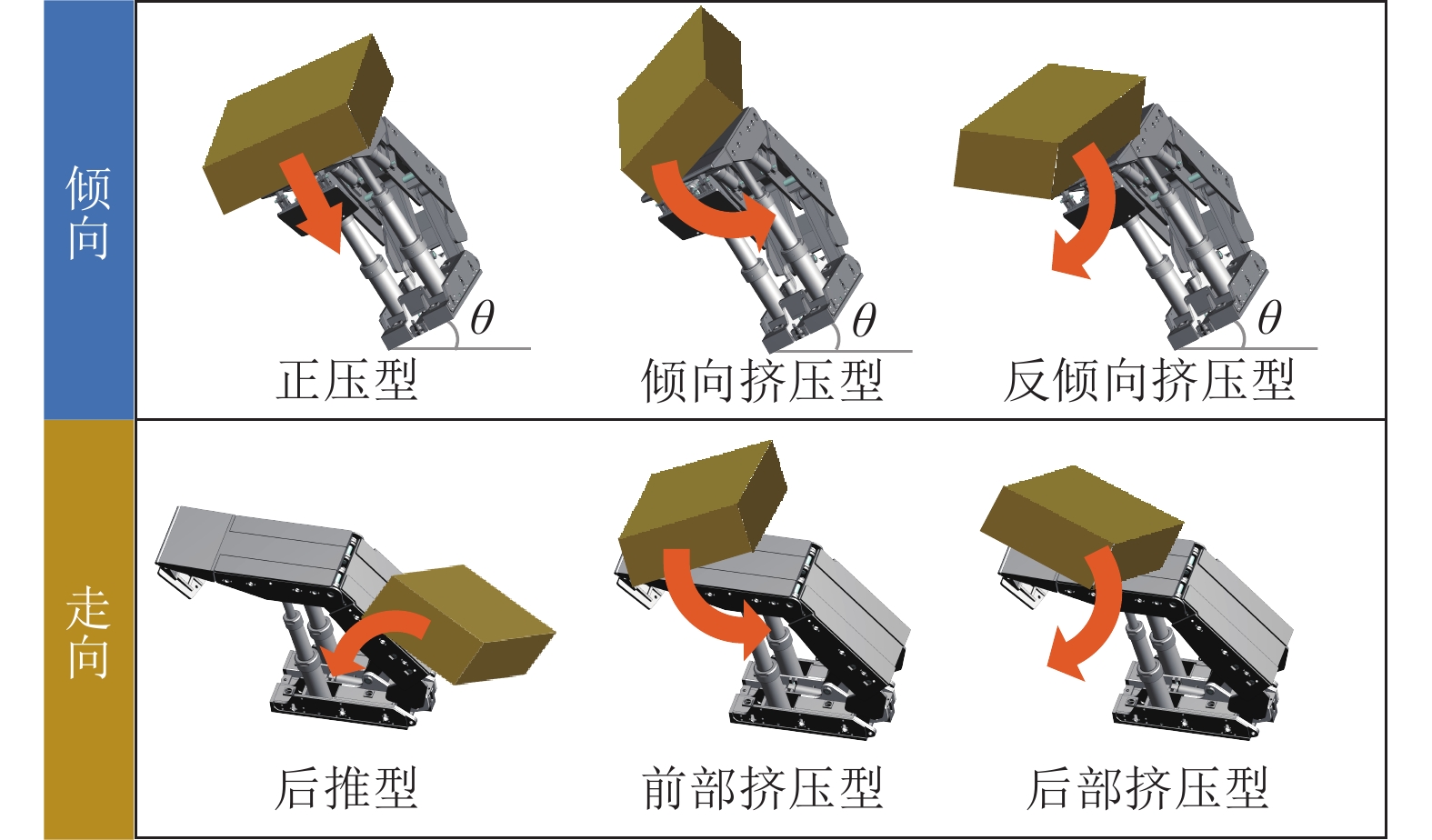 倾向

$\theta$
正压型

$\theta$
倾向挤压型

$\theta$
反倾向挤压型

走向

后推型

前部挤压型

后部挤压型