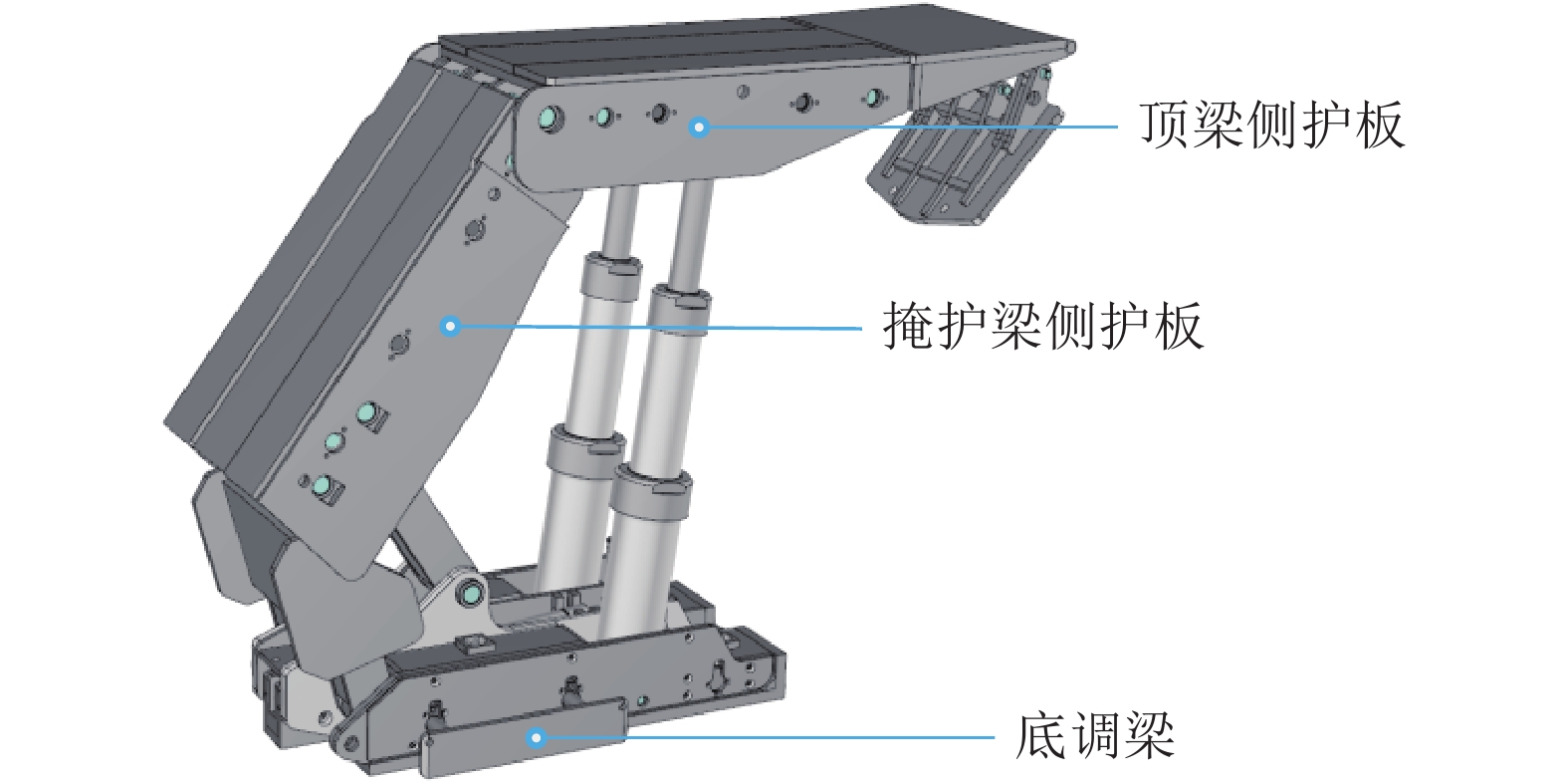 顶梁侧护板

掩护梁侧护板

底调梁