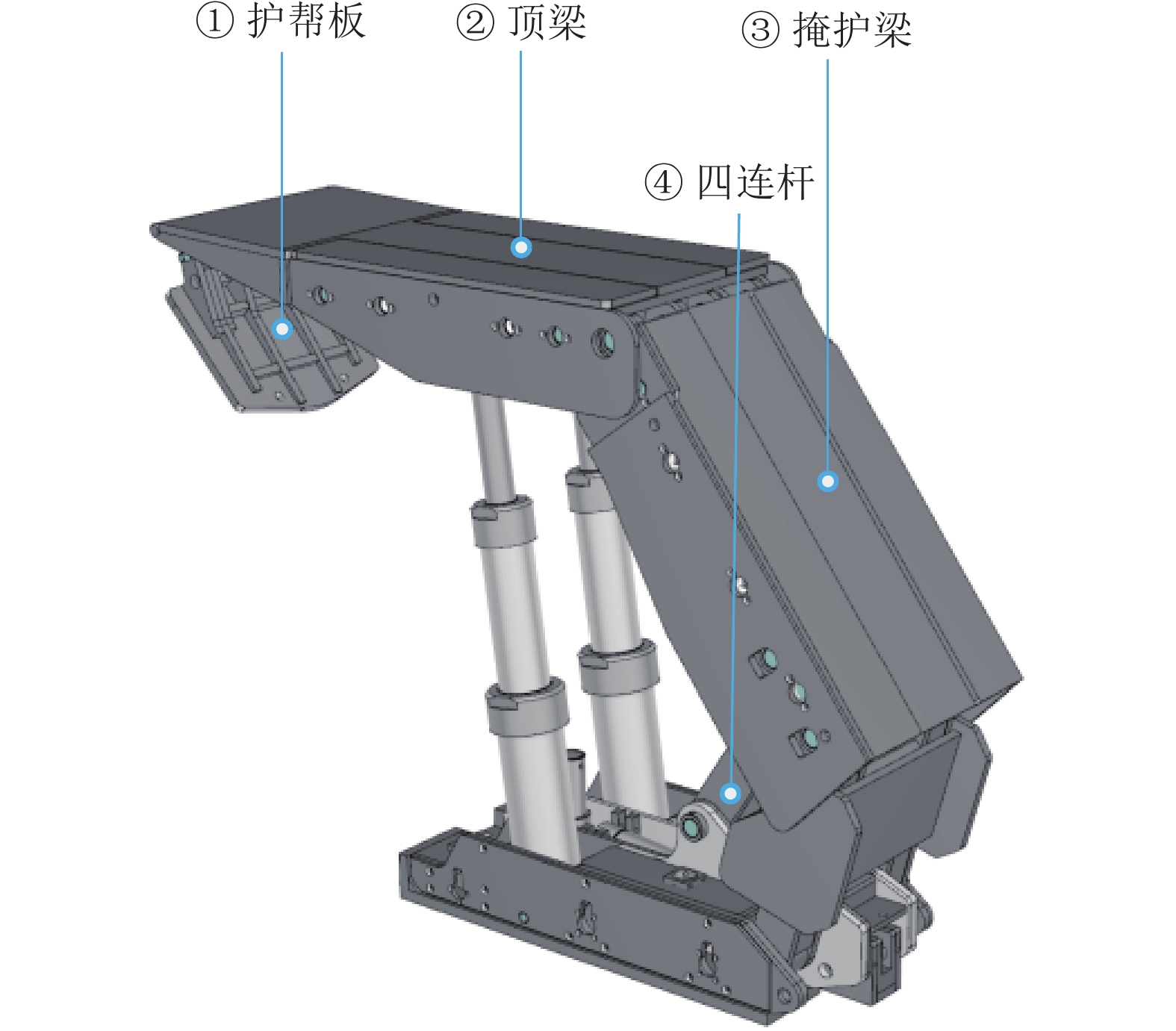 ① 护帮板

② 顶梁

③ 掩护梁

④ 四连杆