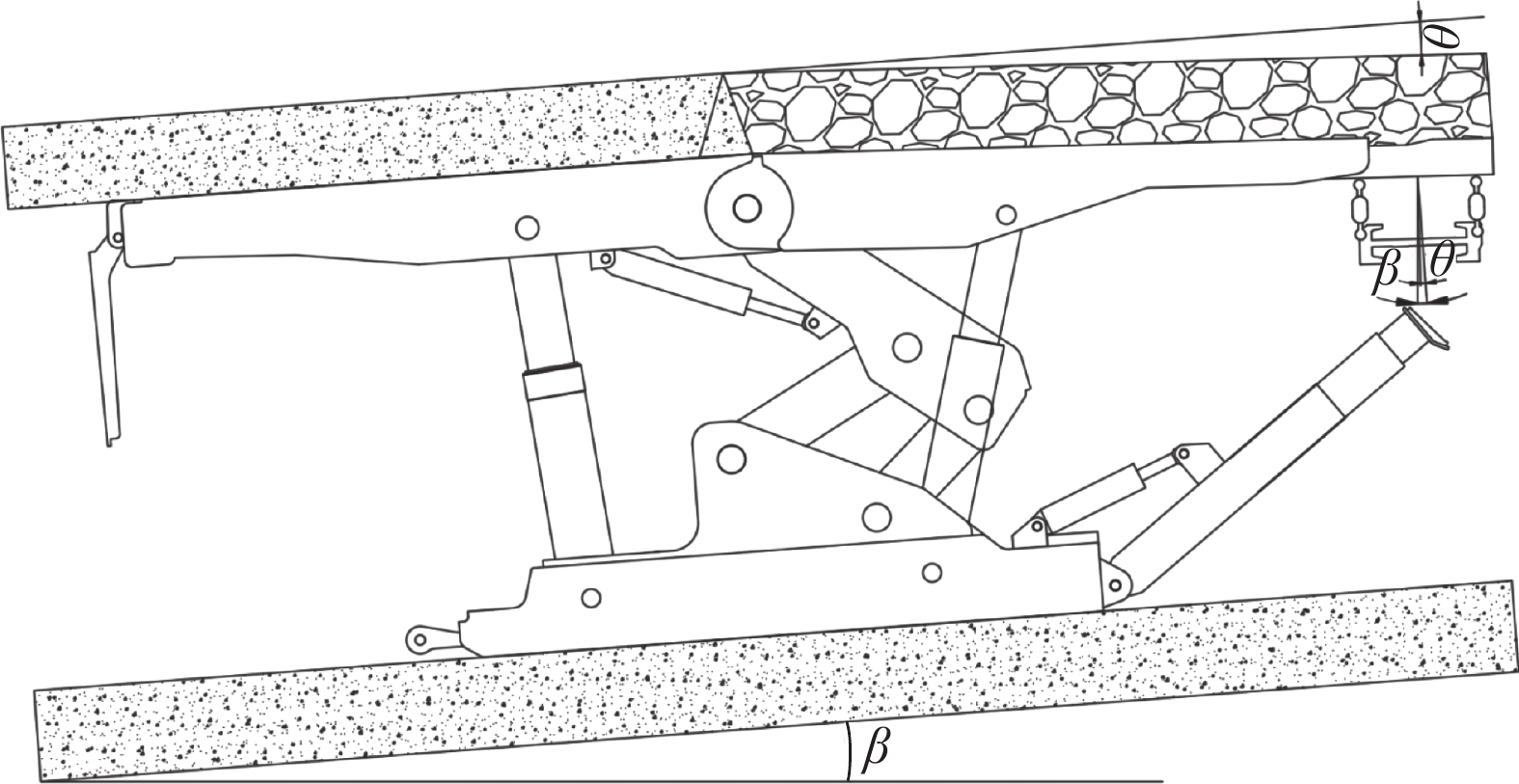 $\theta$
$\beta$ $\theta$
$\beta$