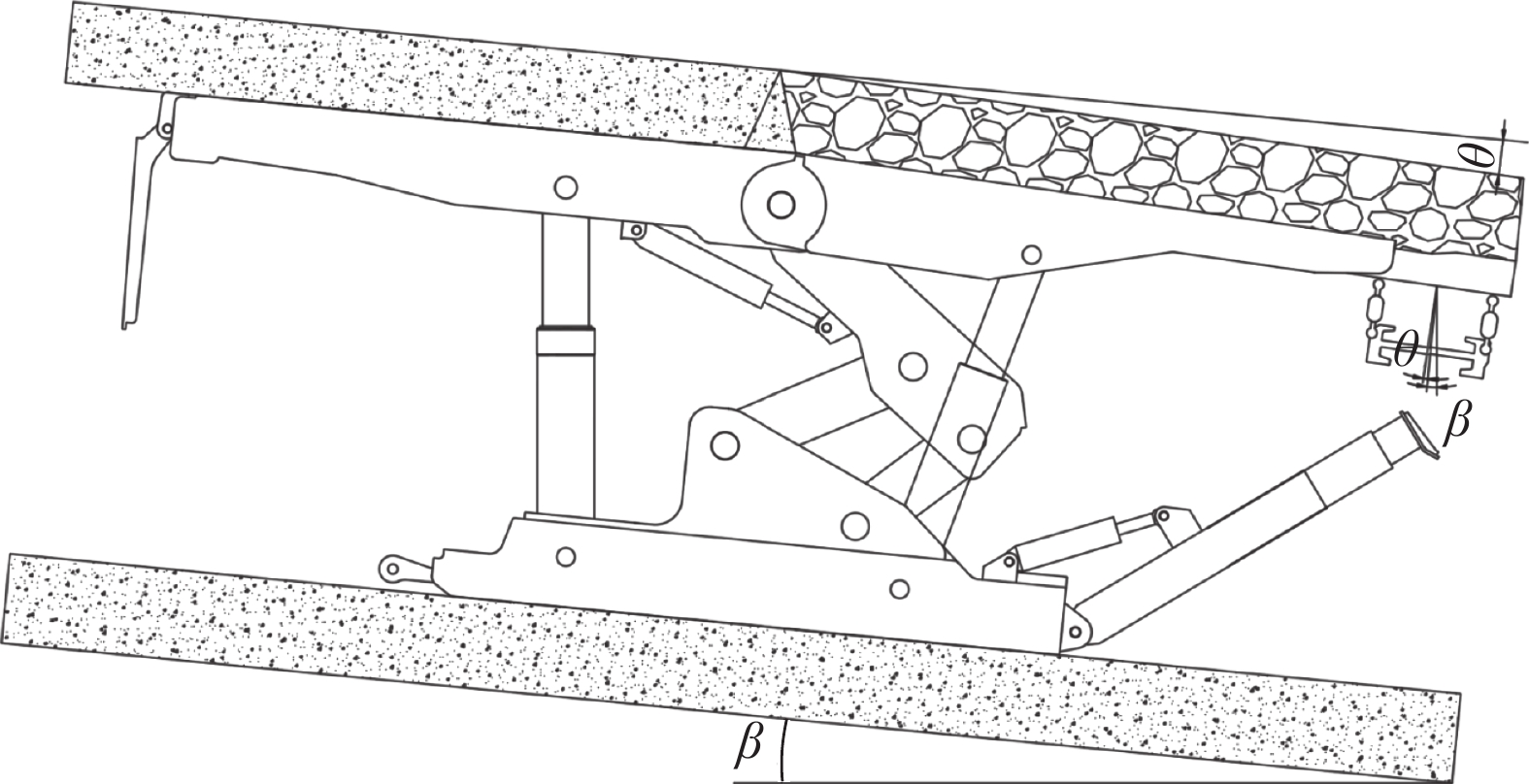 $\theta$
$\theta$
$\beta$
$\beta$