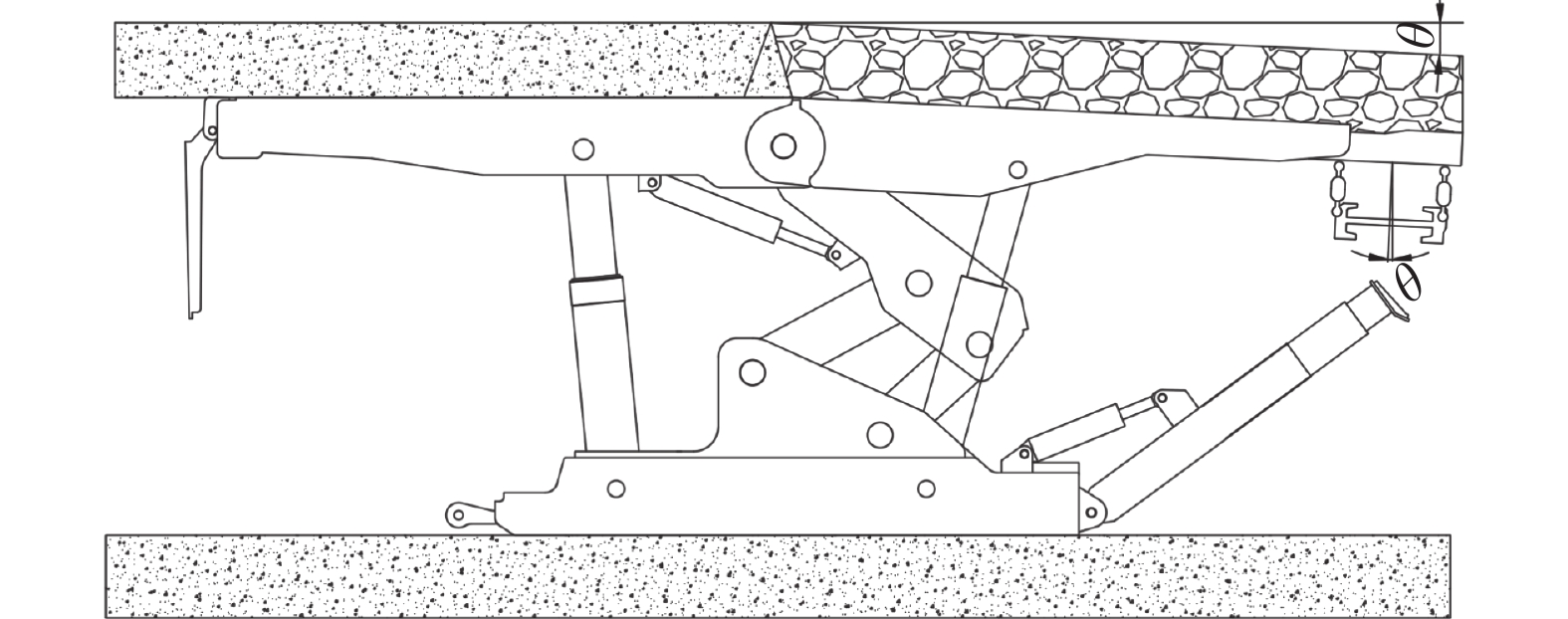 $\theta$

$\theta$