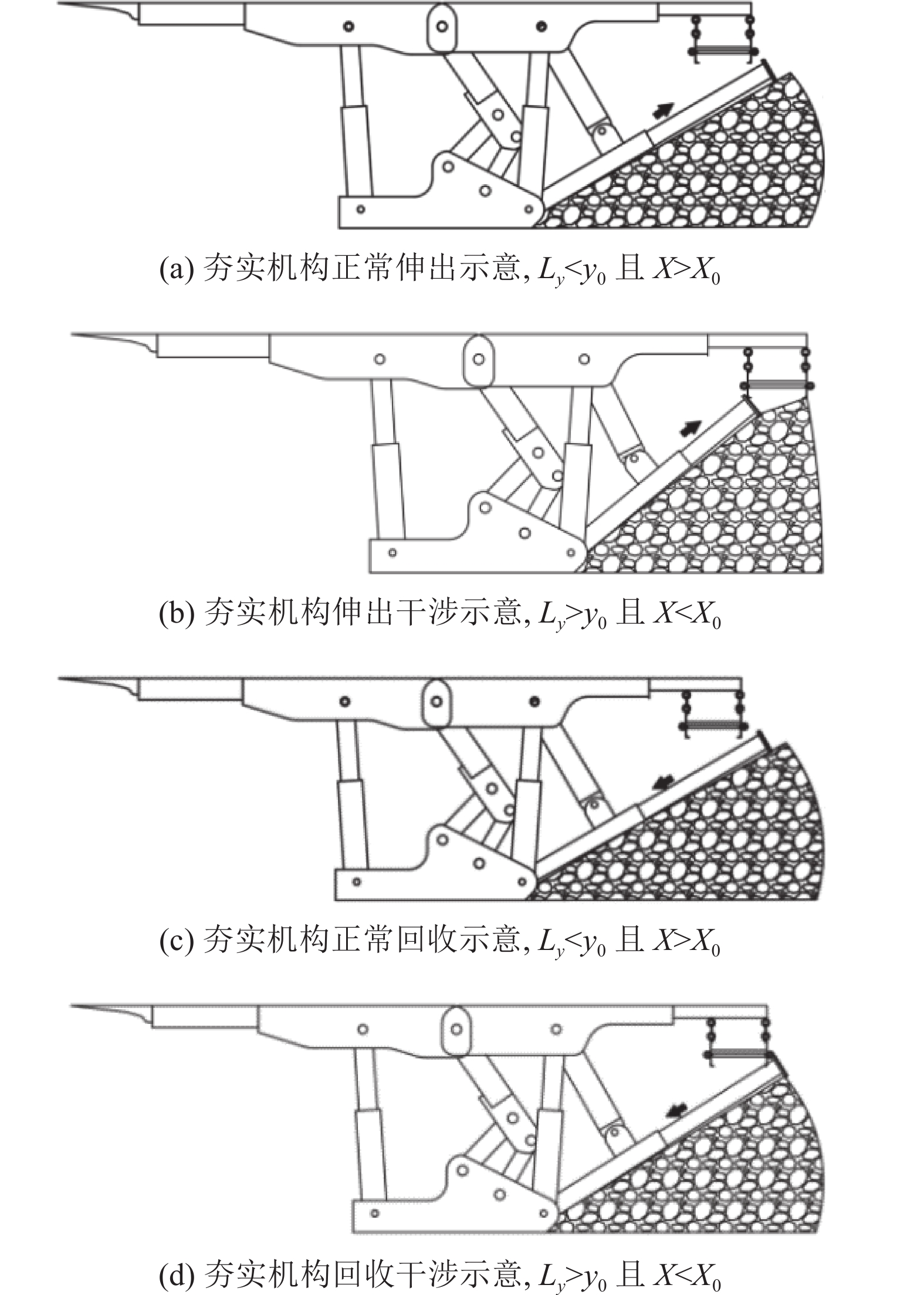 (a) 夯实机构正常伸出示意, $L_y<y_0$ 且 $X>X_0$

(b) 夯实机构伸出干涉示意, $L_y>y_0$ 且 $X<X_0$

(c) 夯实机构正常回收示意, $L_y<y_0$ 且 $X>X_0$

(d) 夯实机构回收干涉示意, $L_y>y_0$ 且 $X<X_0$