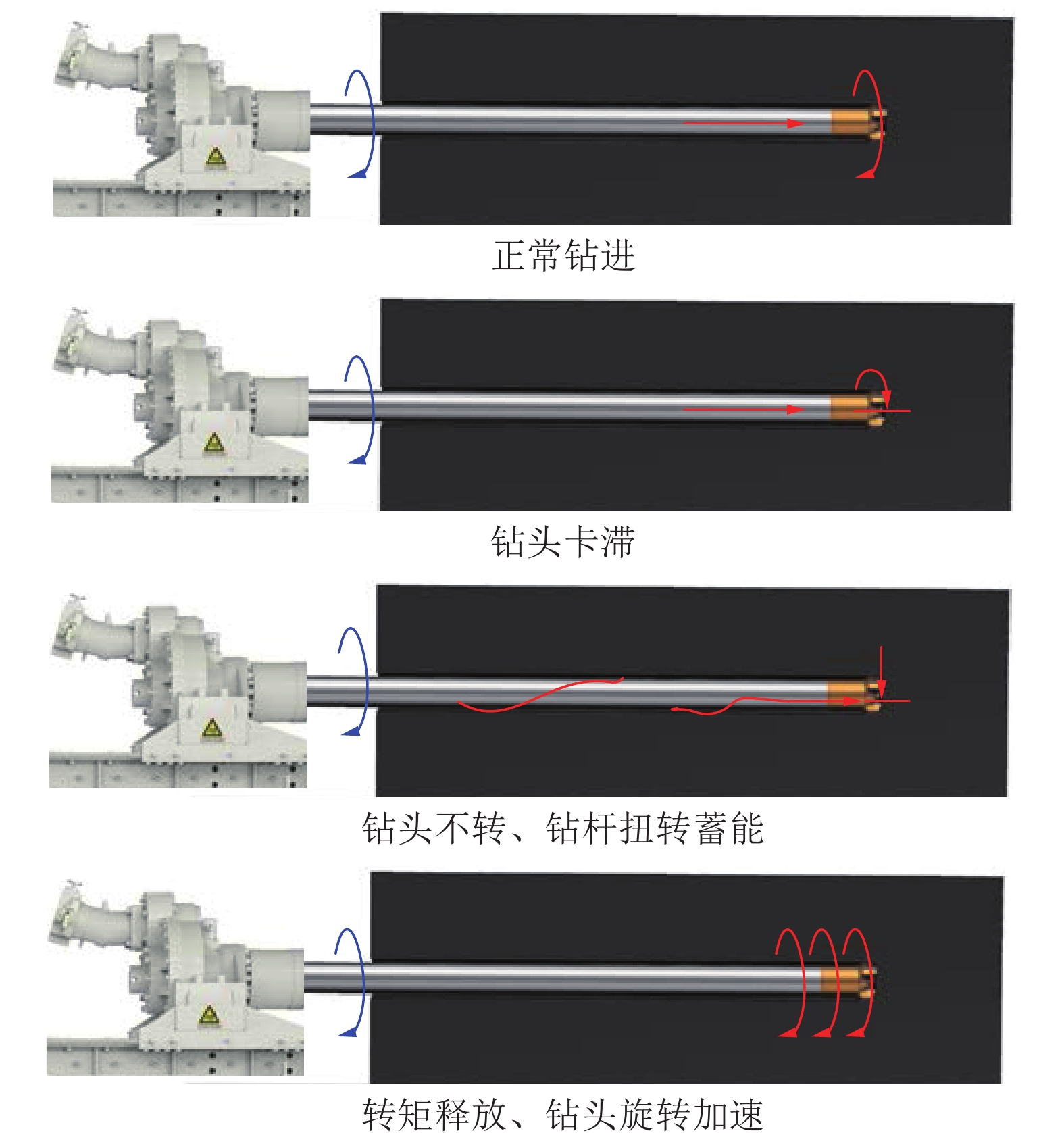 正常钻进

钻头卡滞

钻头不转、钻杆扭转蓄能

转矩释放、钻头旋转加速