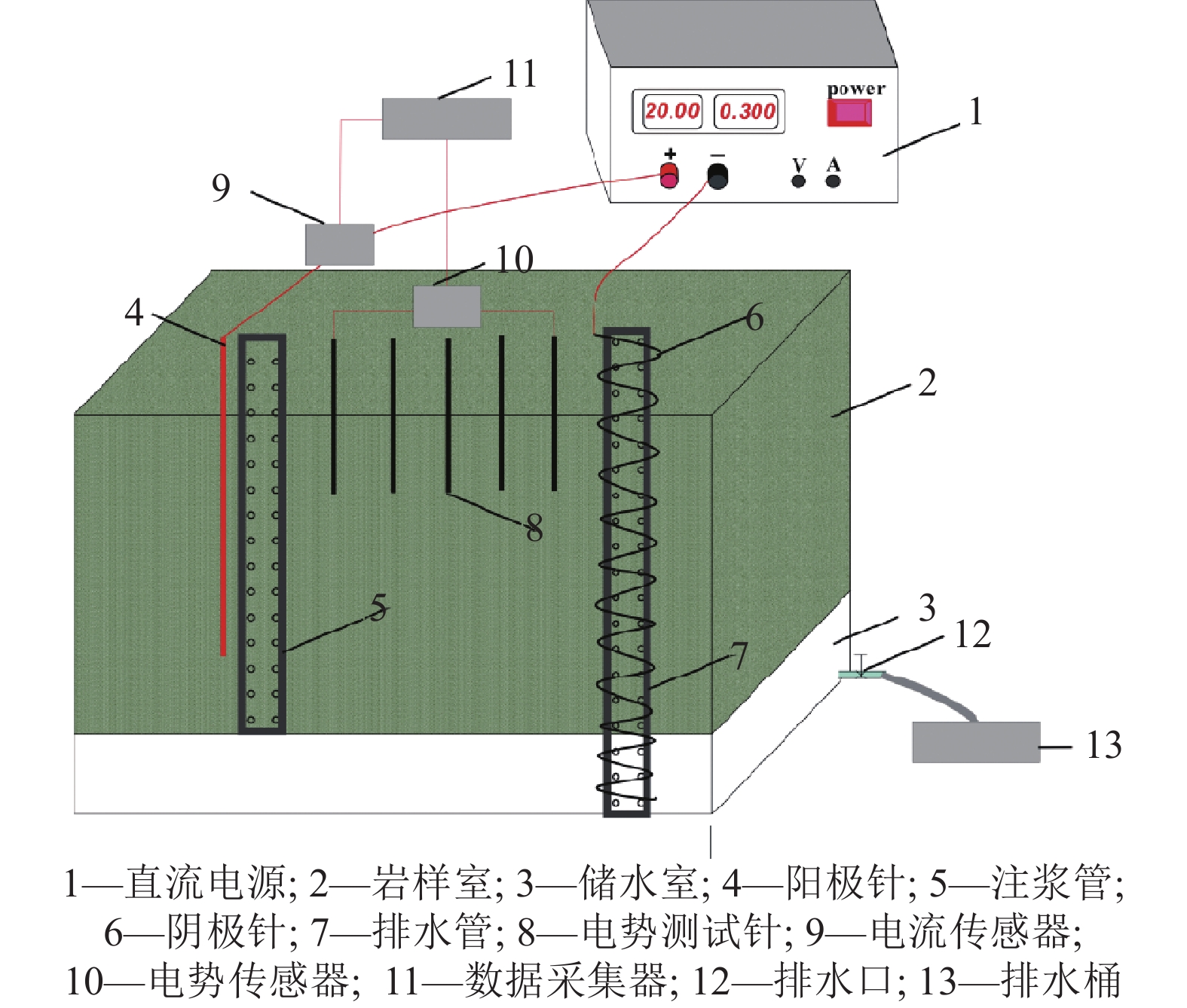 11

20.00 0.300 power

1

+ −

V A

9

10

4

6

2

8

5

3

12

7

13

1—直流电源; 2—岩样室; 3—储水室; 4—阳极针; 5—注浆管; 6—阴极针; 7—排水管; 8—电势测试针; 9—电流传感器; 10—电势传感器; 11—数据采集器; 12—排水口; 13—排水桶