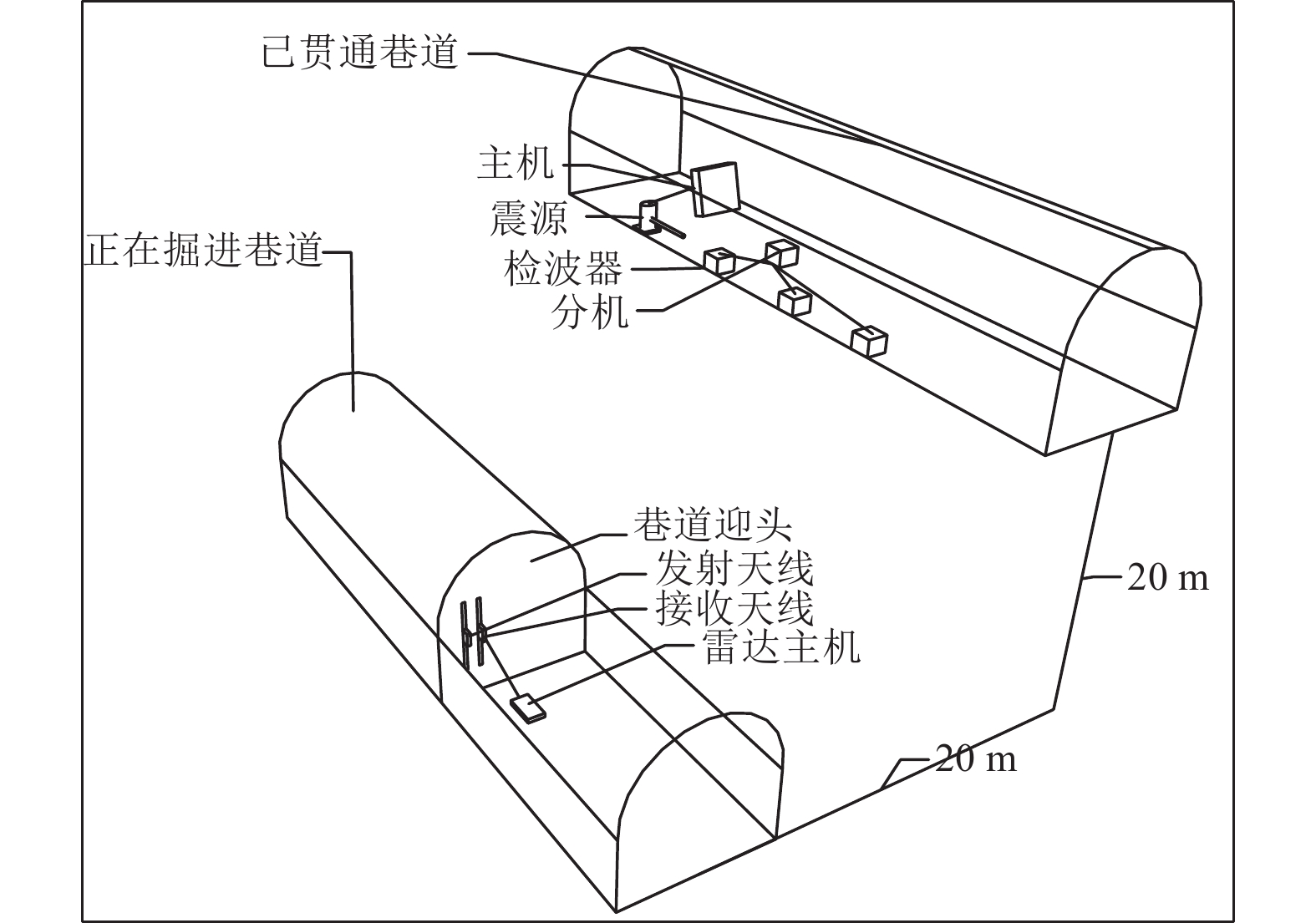 已贯通巷道
主机
震源
正在掘进巷道
检波器
分机
巷道迎头
发射天线
接收天线
雷达主机
20 m
20 m