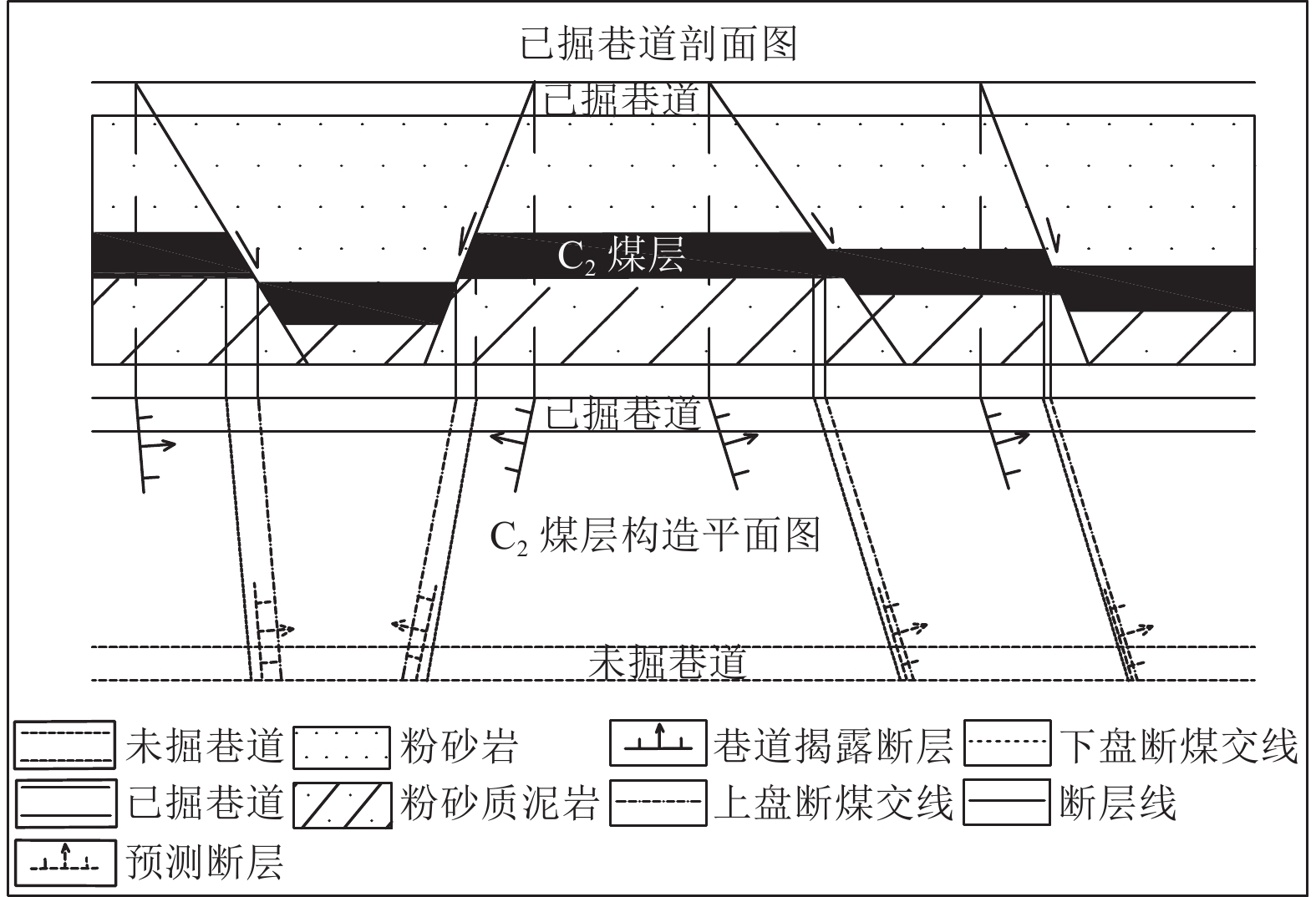 已掘巷道剖面图

已掘巷道

$C_2$ 煤层

已掘巷道

$C_2$ 煤层构造平面图

未掘巷道

未掘巷道 粉砂岩 巷道揭露断层 下盘断煤交线

已掘巷道 粉砂质泥岩 上盘断煤交线 断层线

预测断层