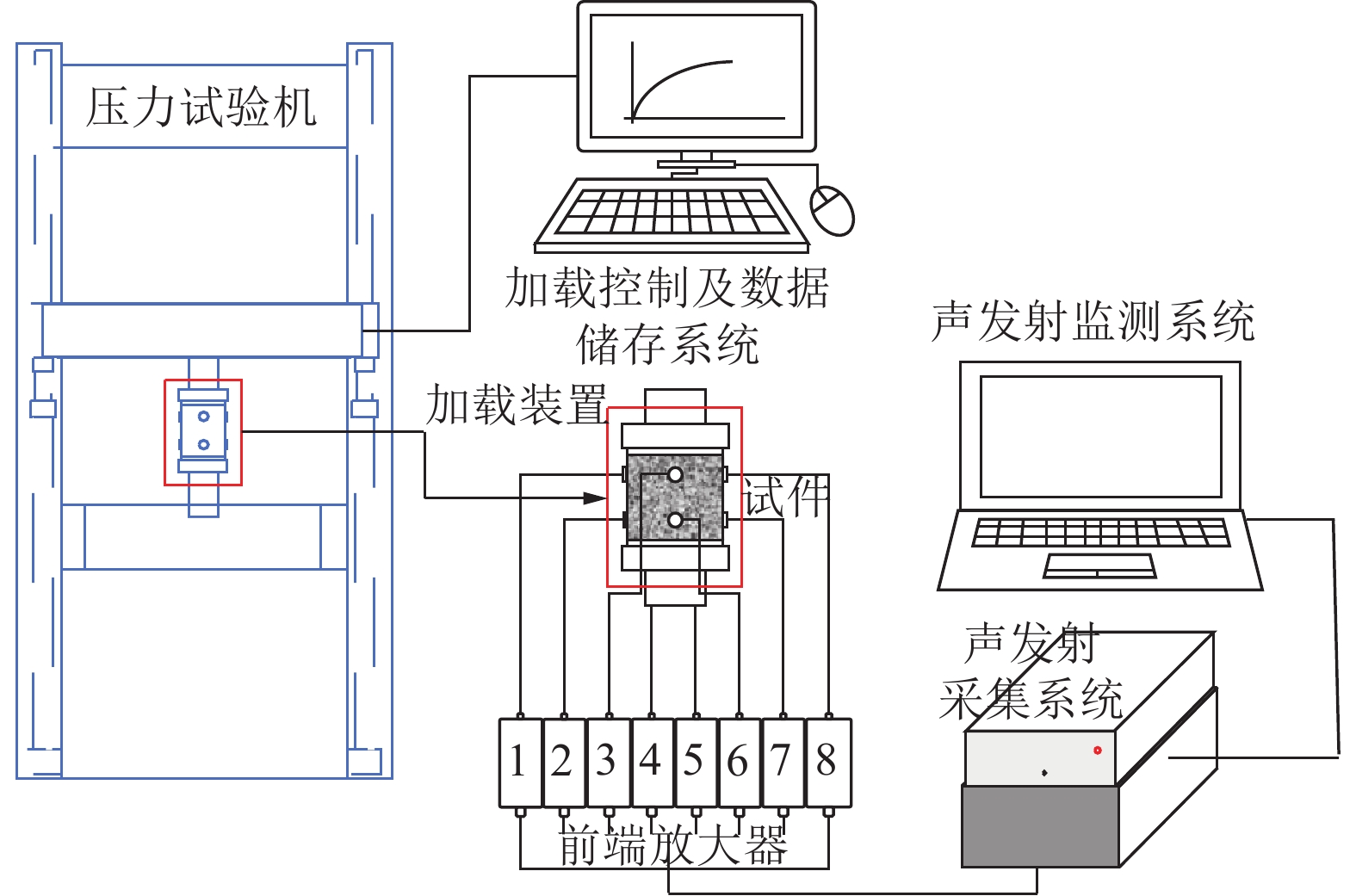 压力试验机

加载控制及数据储存系统

声发射监测系统

加载装置

试件

声发射采集系统

1 2 3 4 5 6 7 8

前端放大器