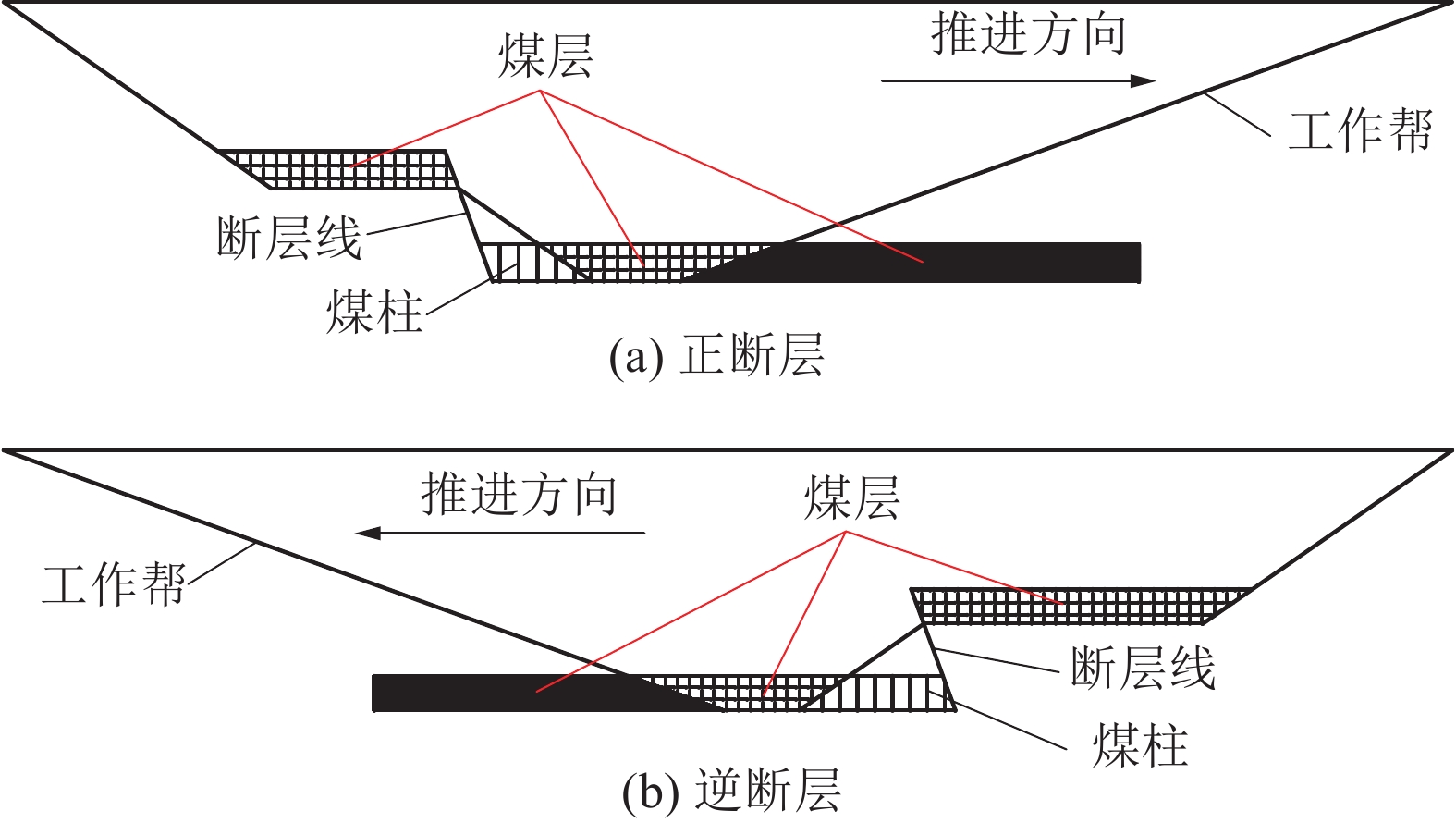 煤层

推进方向

工作帮

断层线

煤柱

(a) 正断层

推进方向

煤层

工作帮

断层线

煤柱

(b) 逆断层