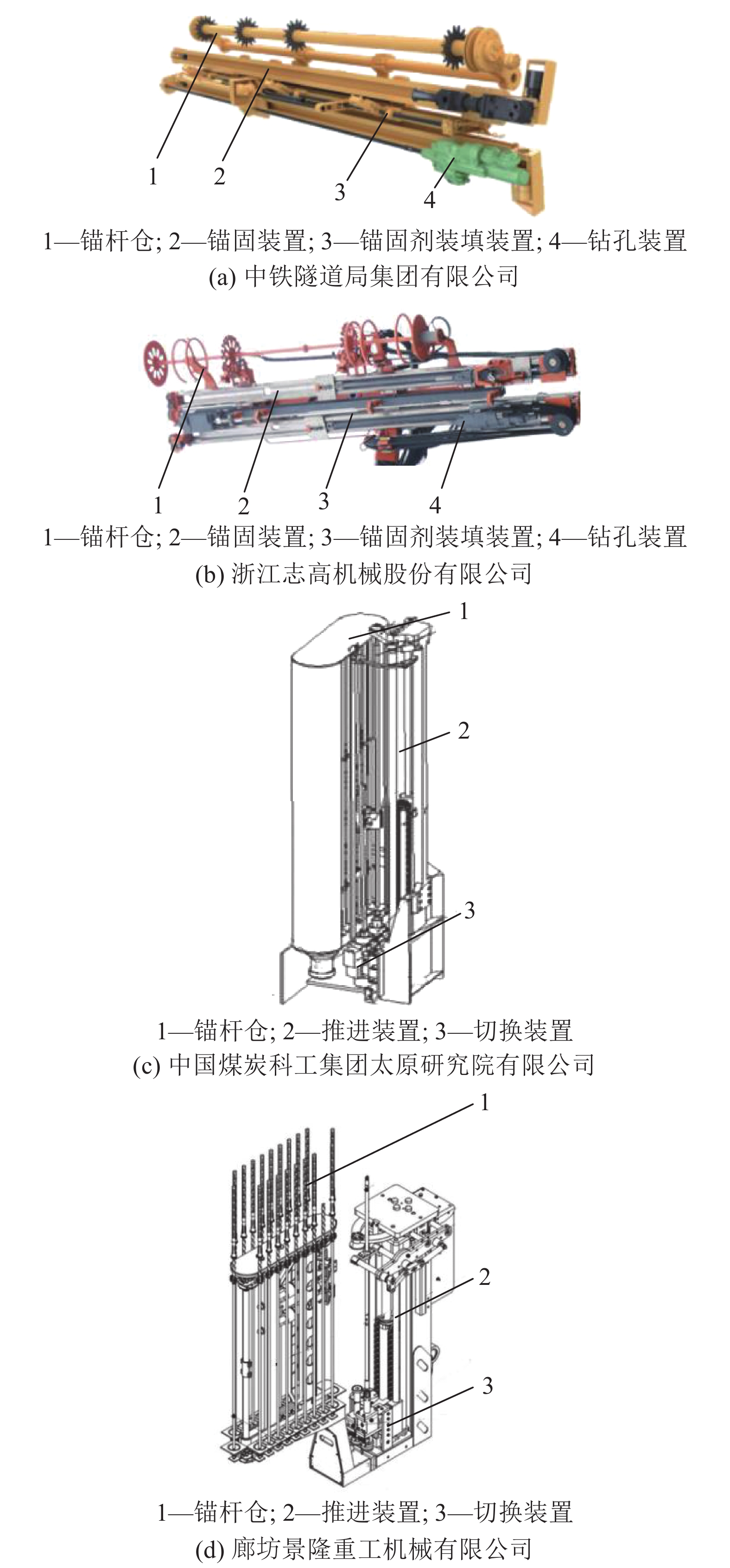 1
2
3
4
1—锚杆仓; 2—锚固装置; 3—锚固剂装填装置; 4—钻孔装置
(a) 中铁隧道局集团有限公司

1
2
3
4
1—锚杆仓; 2—锚固装置; 3—锚固剂装填装置; 4—钻孔装置
(b) 浙江志高机械股份有限公司

1
2
3
1—锚杆仓; 2—推进装置; 3—切换装置
(c) 中国煤炭科工集团太原研究院有限公司

1
2
3
1—锚杆仓; 2—推进装置; 3—切换装置
(d) 廊坊景隆重工机械有限公司