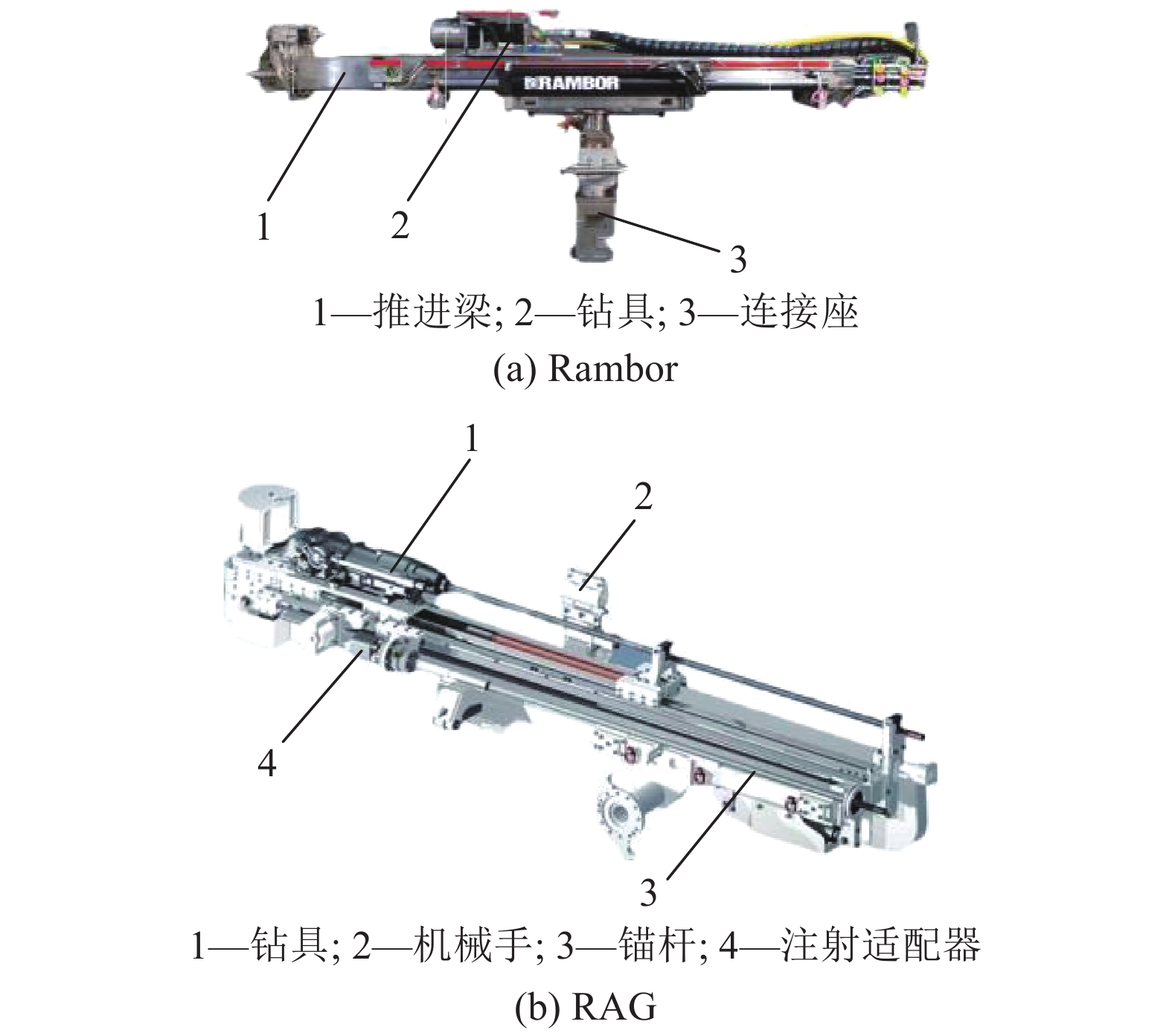 RAMBOR

1

2

3

1—推进梁; 2—钻具; 3—连接座

(a) Rambor

1

2

4

3

1—钻具; 2—机械手; 3—锚杆; 4—注射适配器

(b) RAG