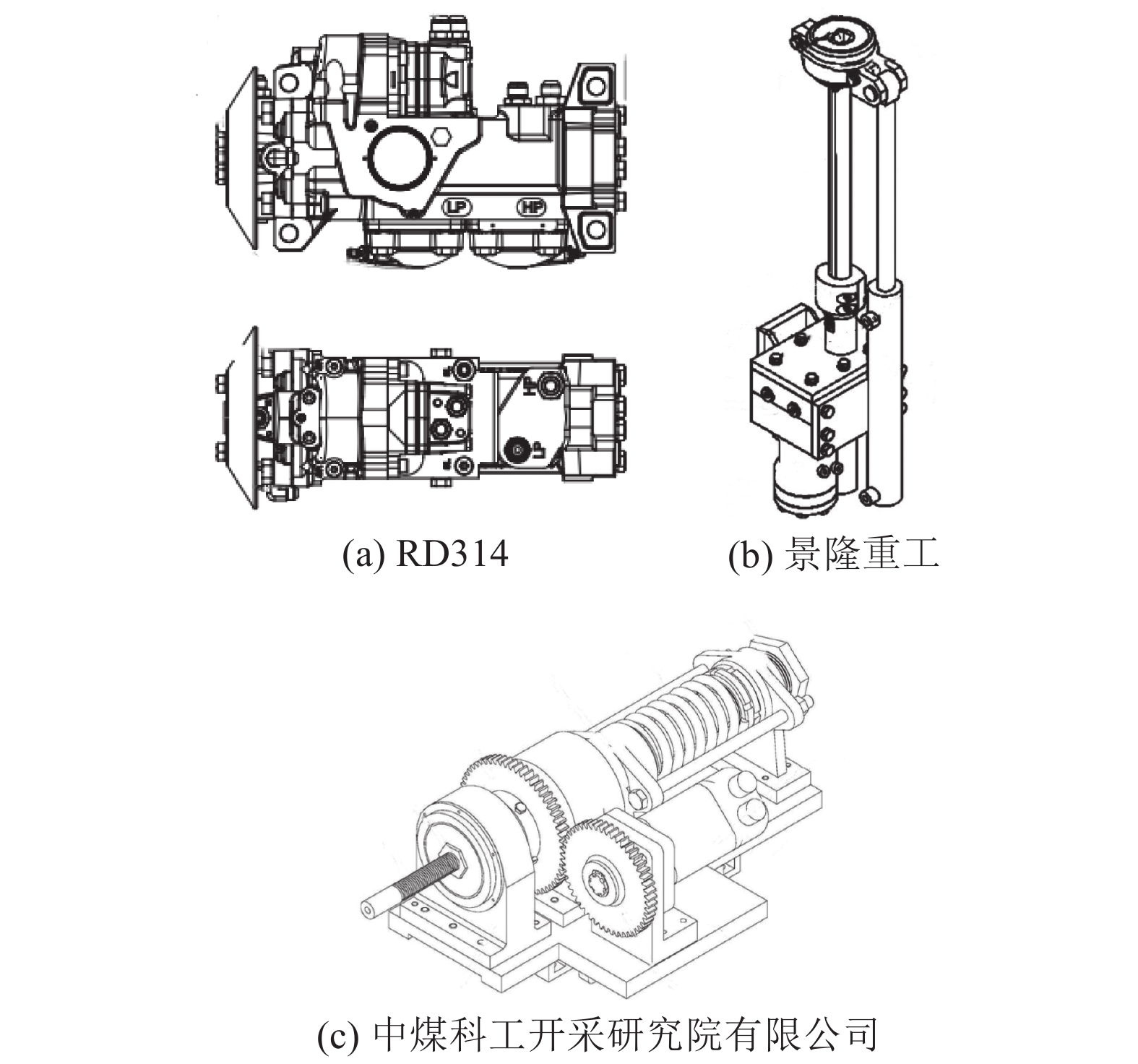 LP

HP

(a) RD314

(b) 景隆重工

(c) 中煤科工开采研究院有限公司