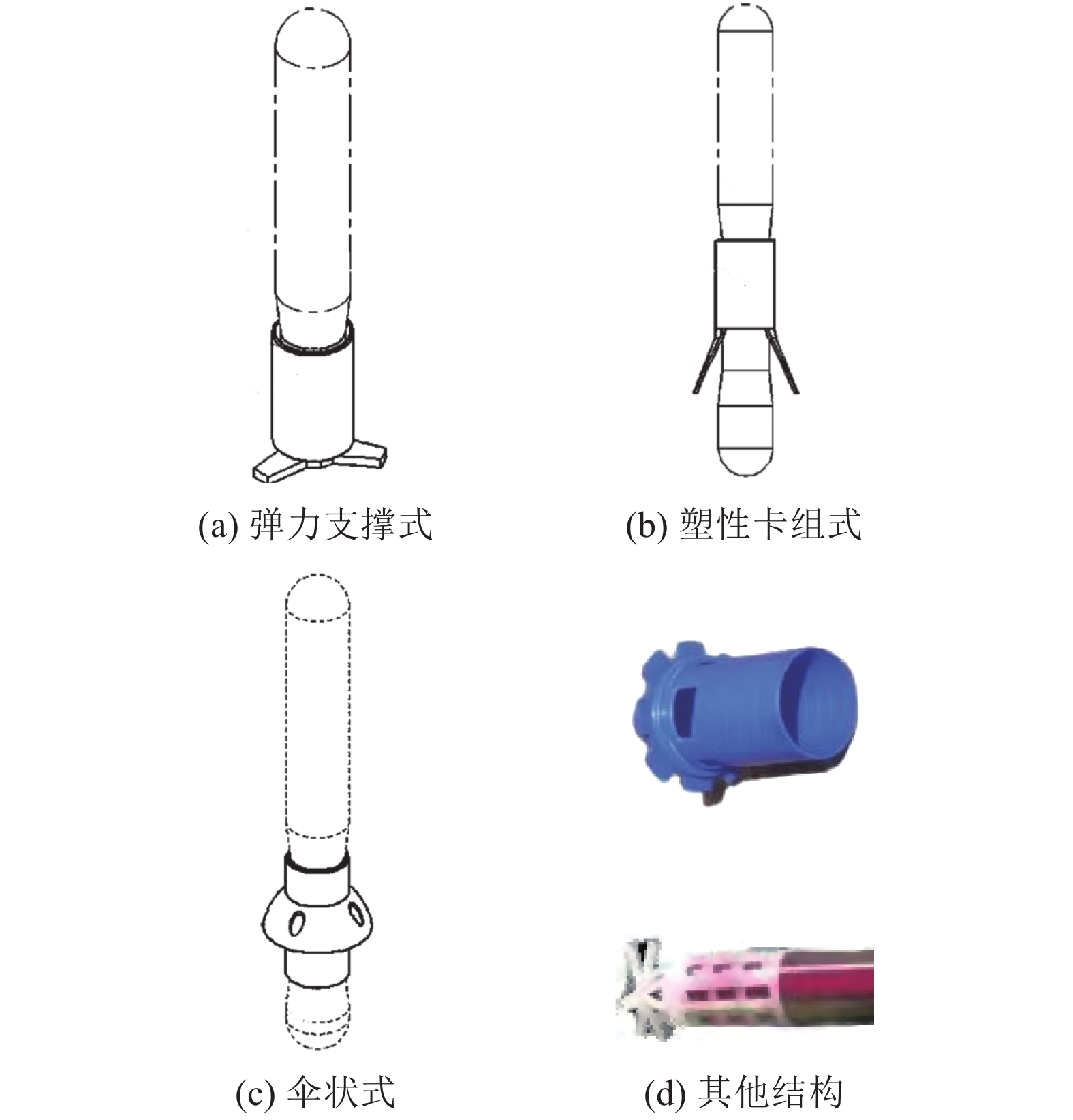 (a) 弹力支撑式

(b) 塑性卡组式

(c) 伞状式

(d) 其他结构