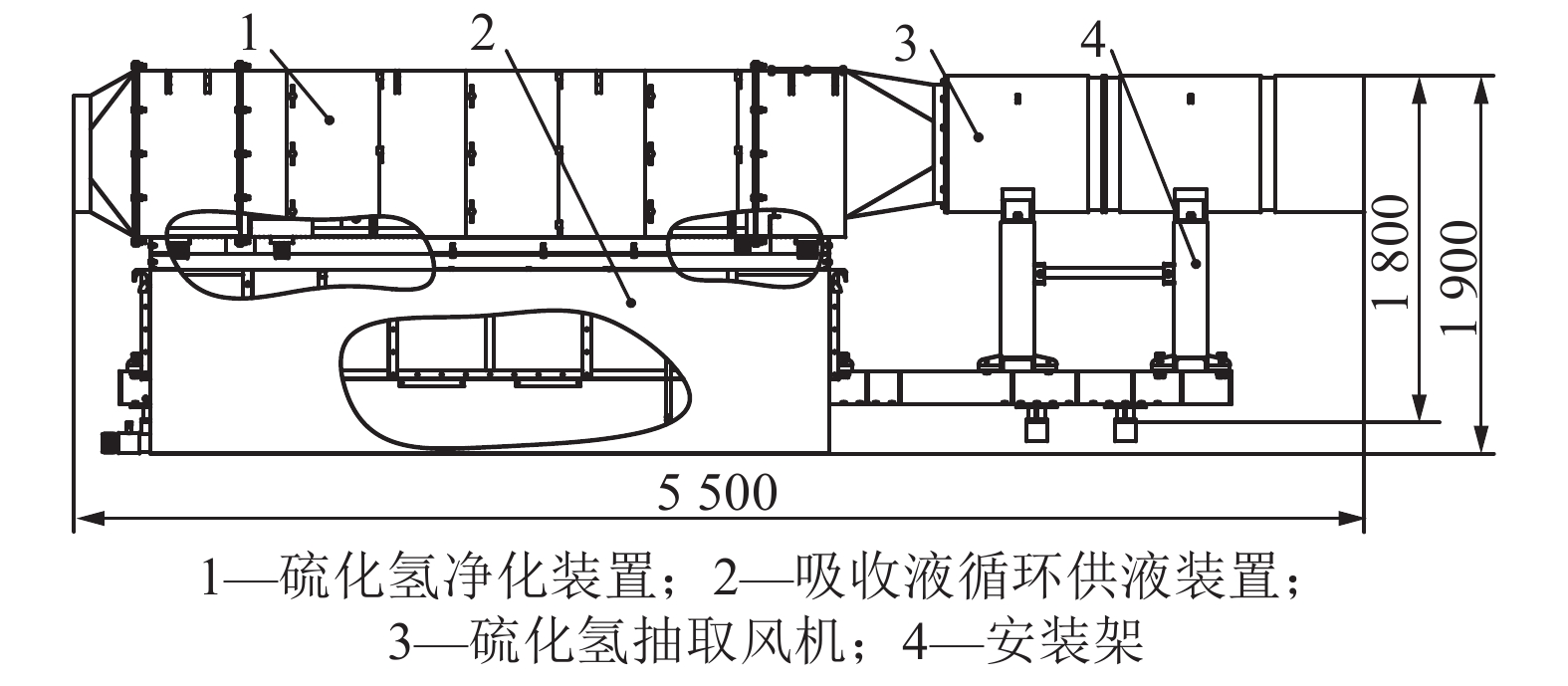 1
2
3
4
1 800
1 900
5 500

1—硫化氢净化装置；2—吸收液循环供液装置；
3—硫化氢抽取风机；4—安装架