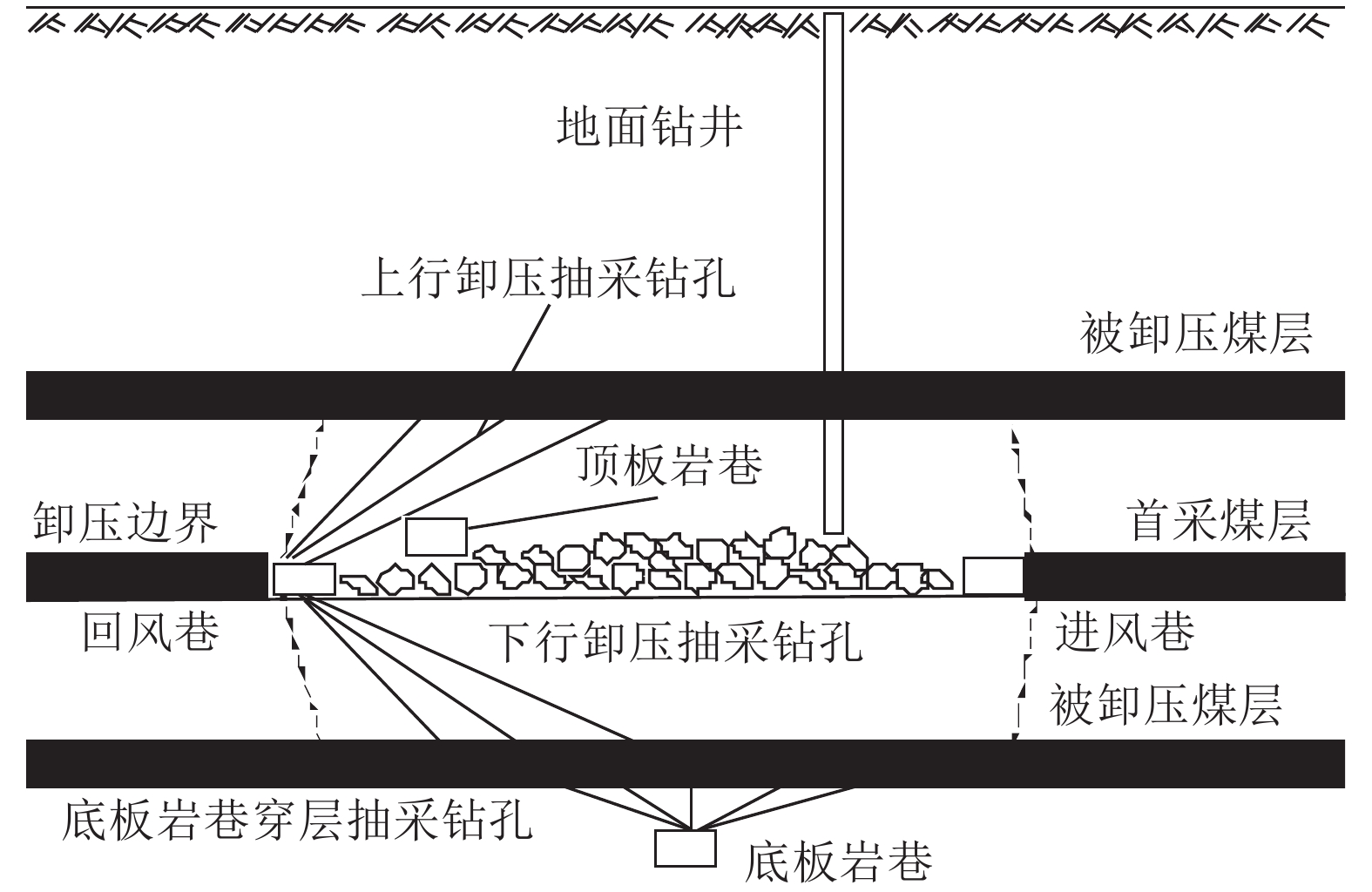 地面钻井

上行卸压抽采钻孔

被卸压煤层

顶板岩巷

卸压边界

首采煤层

回风巷

下行卸压抽采钻孔

进风巷

被卸压煤层

底板岩巷穿层抽采钻孔

底板岩巷