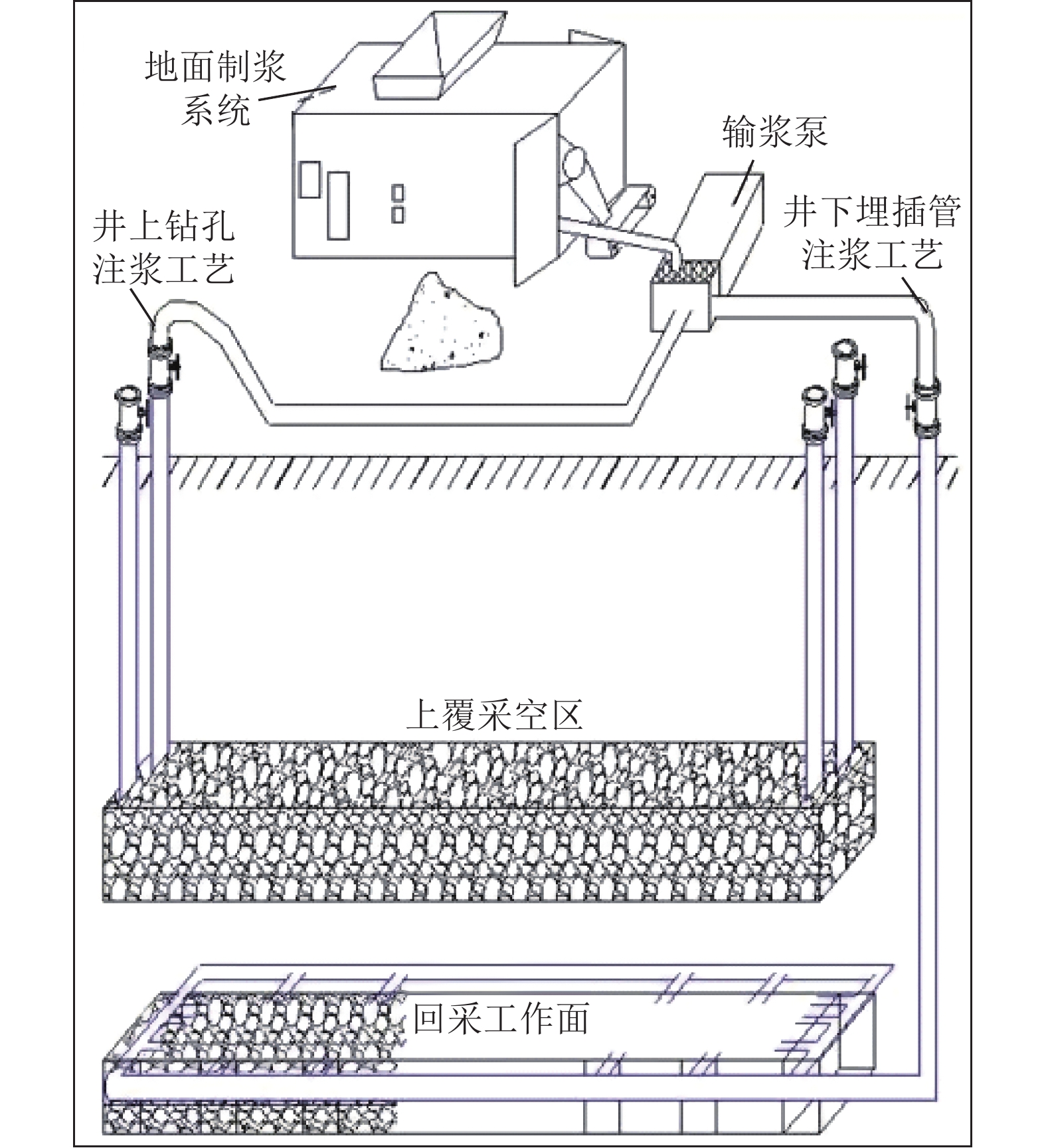 地面制浆系统

输浆泵

井上钻孔注浆工艺

井下埋插管注浆工艺

上覆采空区

回采工作面