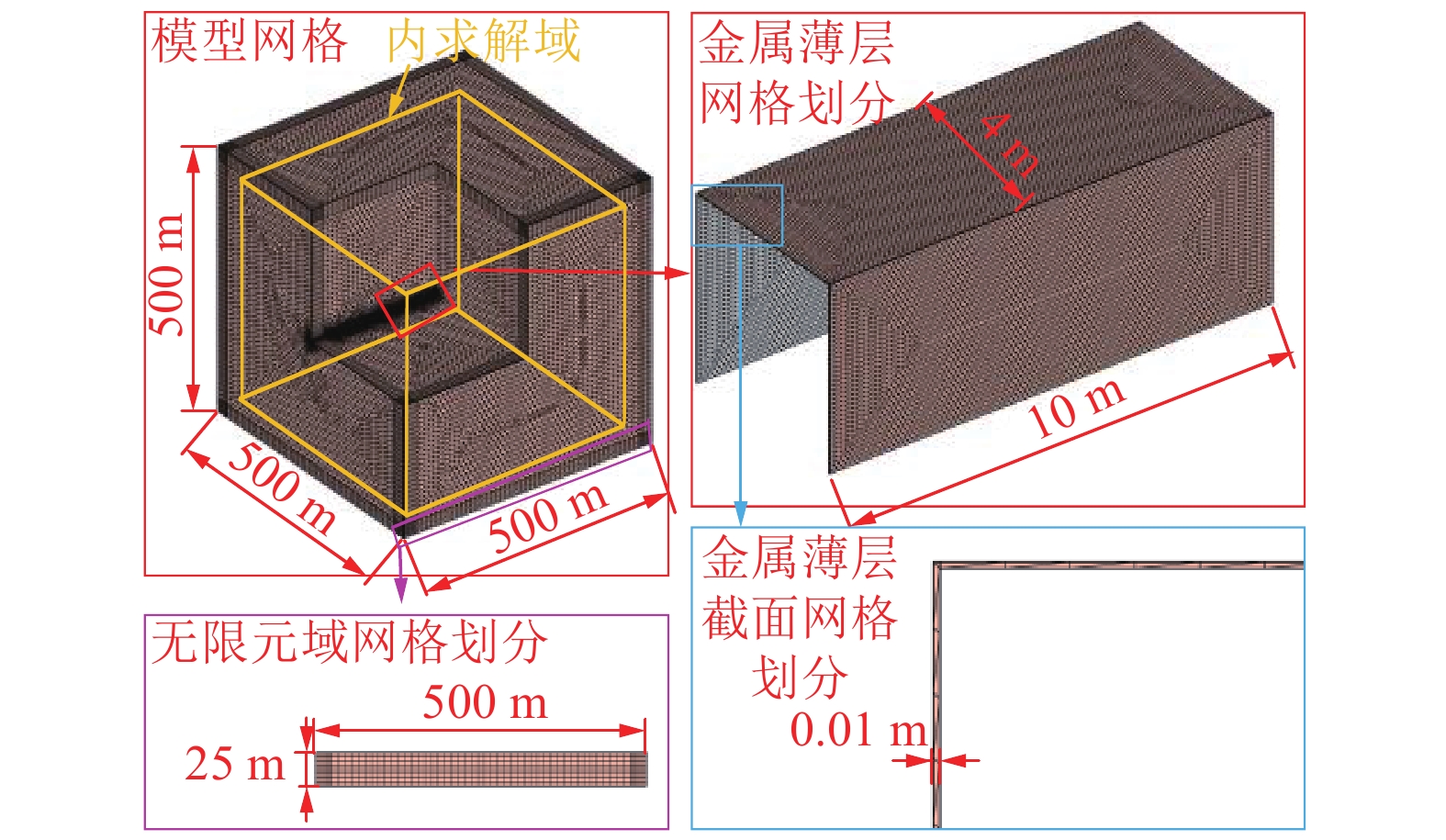 模型网格 内求解域

500 m

500 m

500 m

金属薄层网格划分

4 m

10 m

无限元域网格划分

500 m

25 m

金属薄层截面网格划分

0.01 m