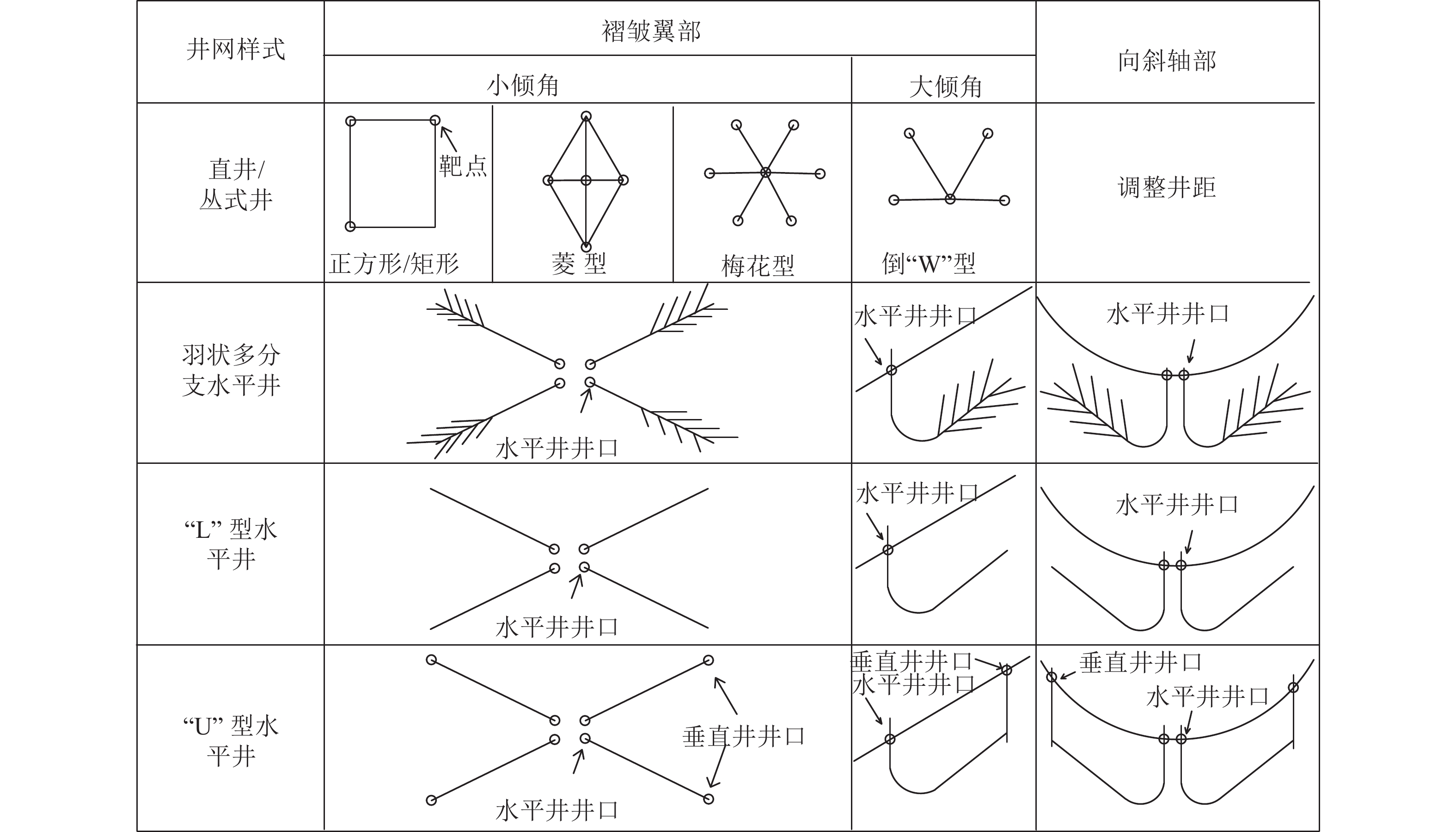 | 井网样式 | 褶皱翼部 | | | | 向斜轴部 |
|---|---|---|---|---|---|
| | 小倾角 | | | 大倾角 | |
| 直井/丛式井 | 靶点 正方形/矩形 | 菱 型 | 梅花型 | 倒“W”型 | 调整井距 |
| 羽状多分支水平井 | 水平井井口 | | | 水平井井口 | 水平井井口 |
| “L” 型水平井 | 水平井井口 | | | 水平井井口 | 水平井井口 |
| “U” 型水平井 | 垂直井井口 水平井井口 | | | 垂直井井口 水平井井口 | 垂直井井口 水平井井口 |