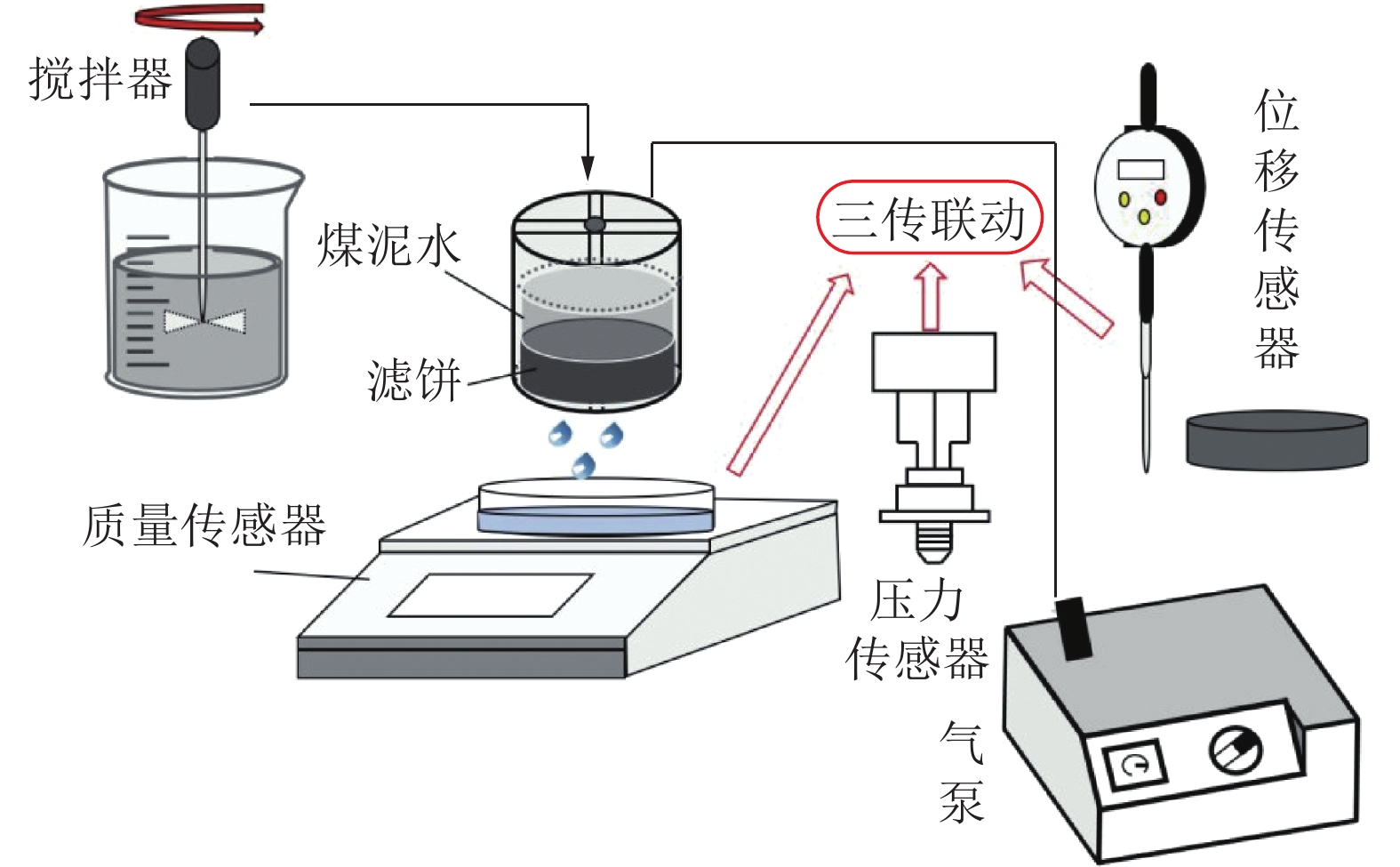 搅拌器

煤泥水

滤饼

三传联动

位移传感器

质量传感器

压力传感器

气泵