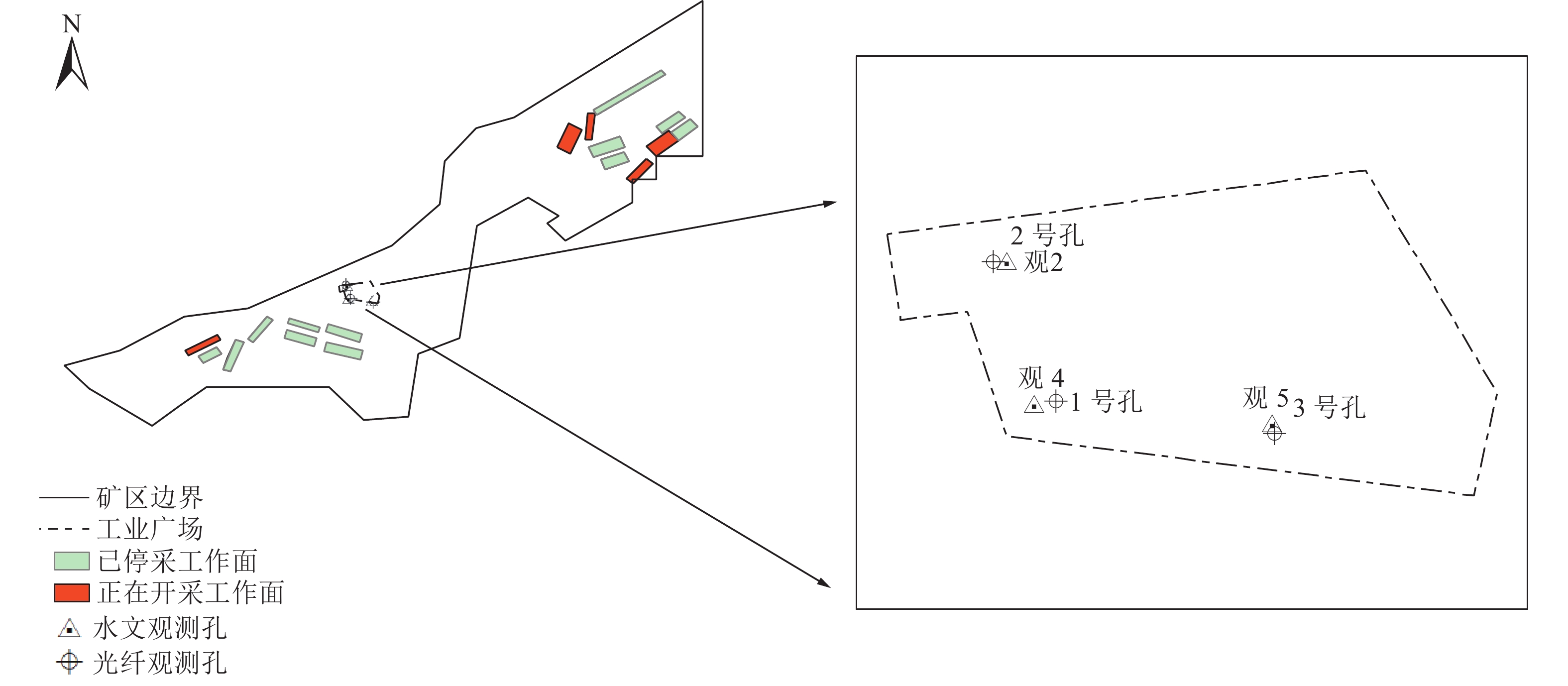 N

2 号孔
观2

观 4
1 号孔

观 5
3 号孔

矿区边界
工业广场
已停采工作面
正在开采工作面
水文观测孔
光纤观测孔