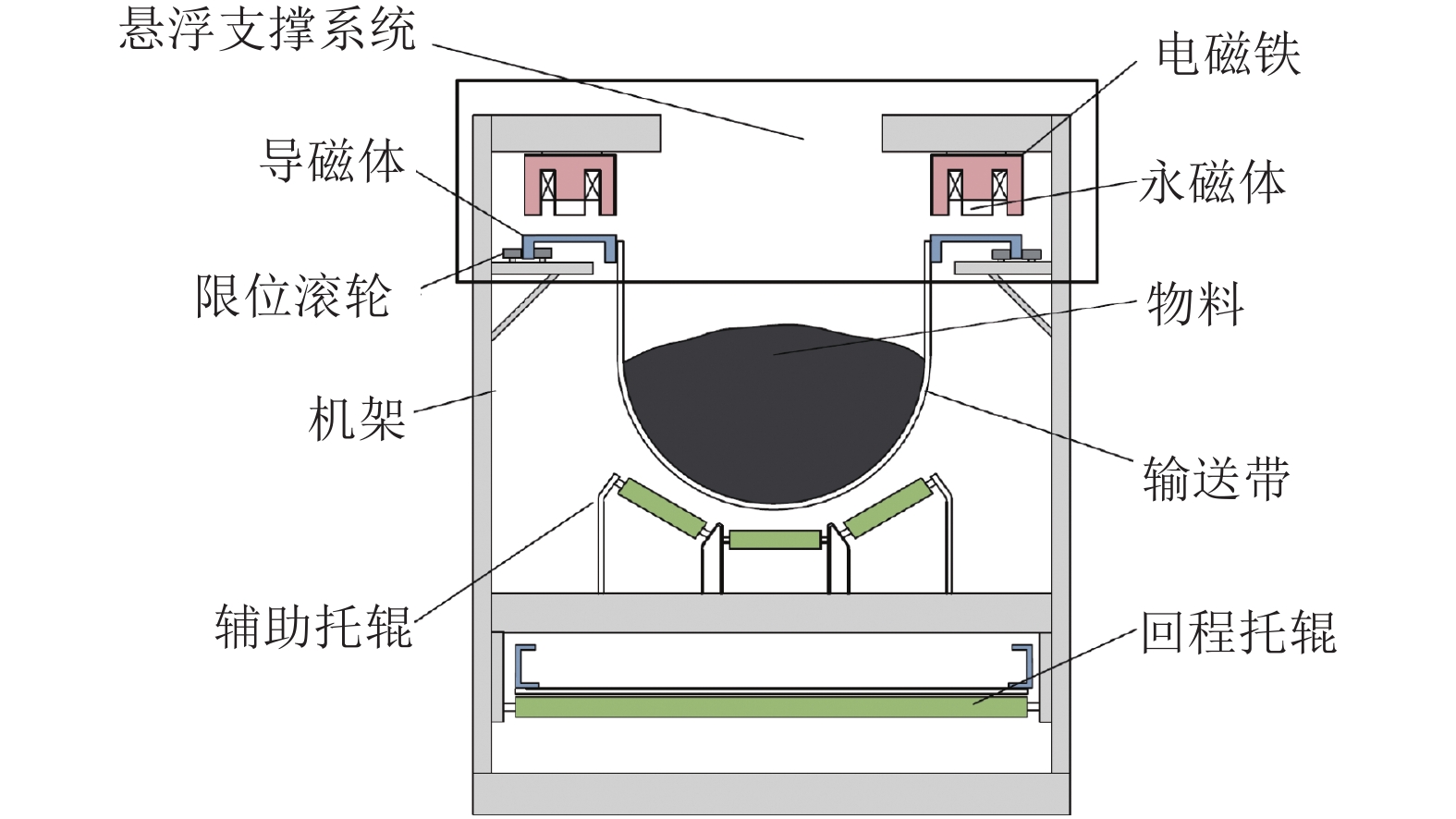 悬浮支撑系统

电磁铁

导磁体

永磁体

限位滚轮

物料

机架

输送带

辅助托辊

回程托辊