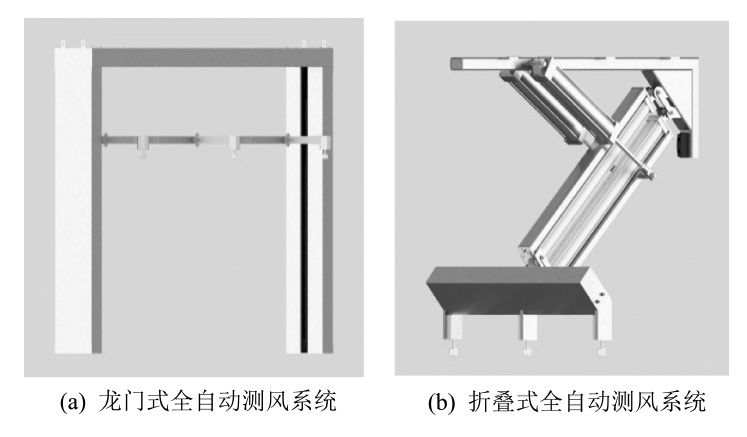 (a) 龙门式全自动测风系统

(b) 折叠式全自动测风系统