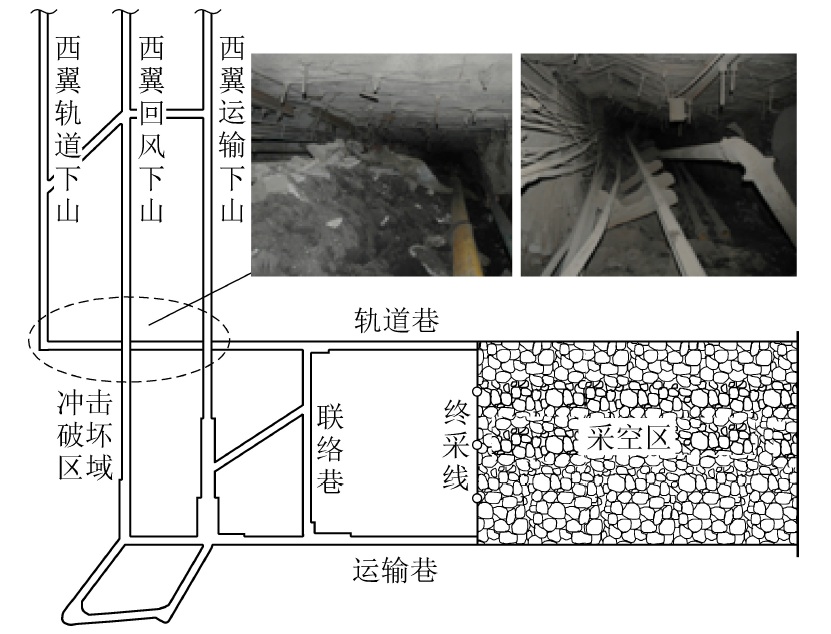 西翼轨道下山

西翼回风下山

西翼运输下山

轨道巷

冲击破坏区域

联络巷

终采线

采空区

运输巷