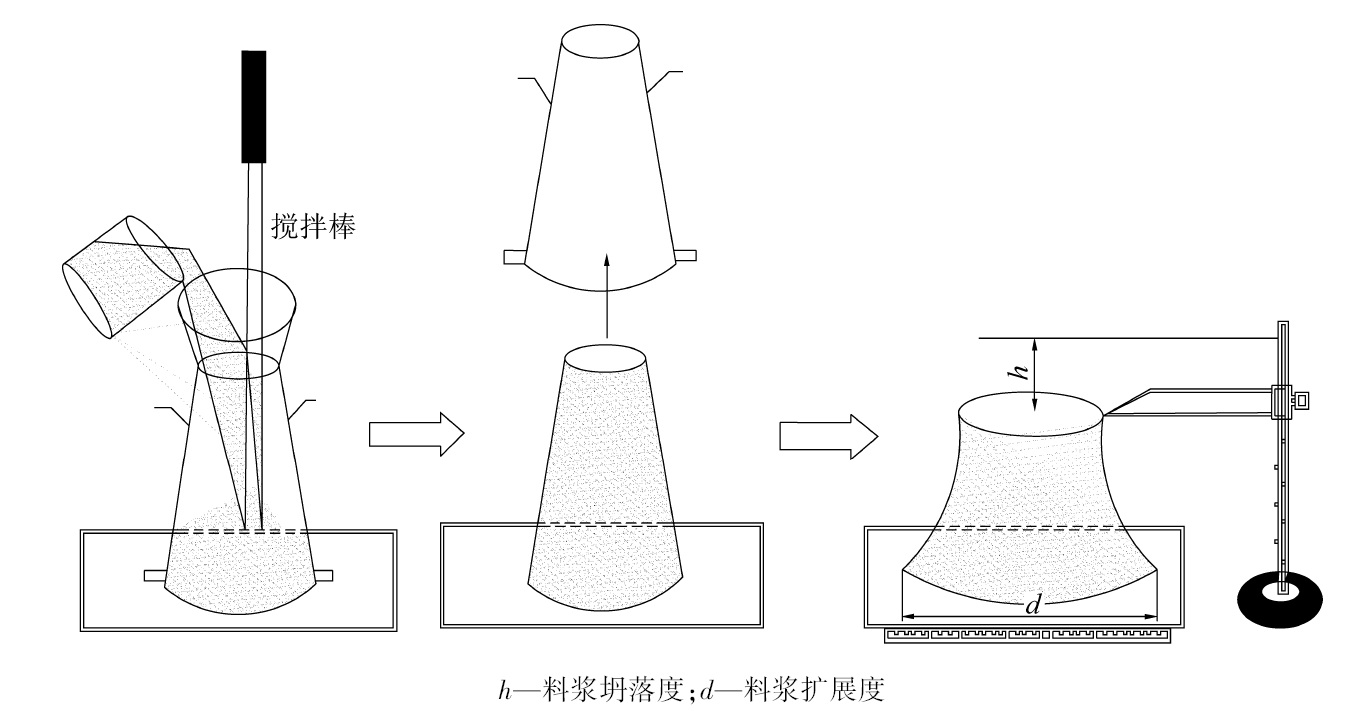 搅拌棒

$h$

$d$

$h$—料浆坍落度;$d$—料浆扩展度