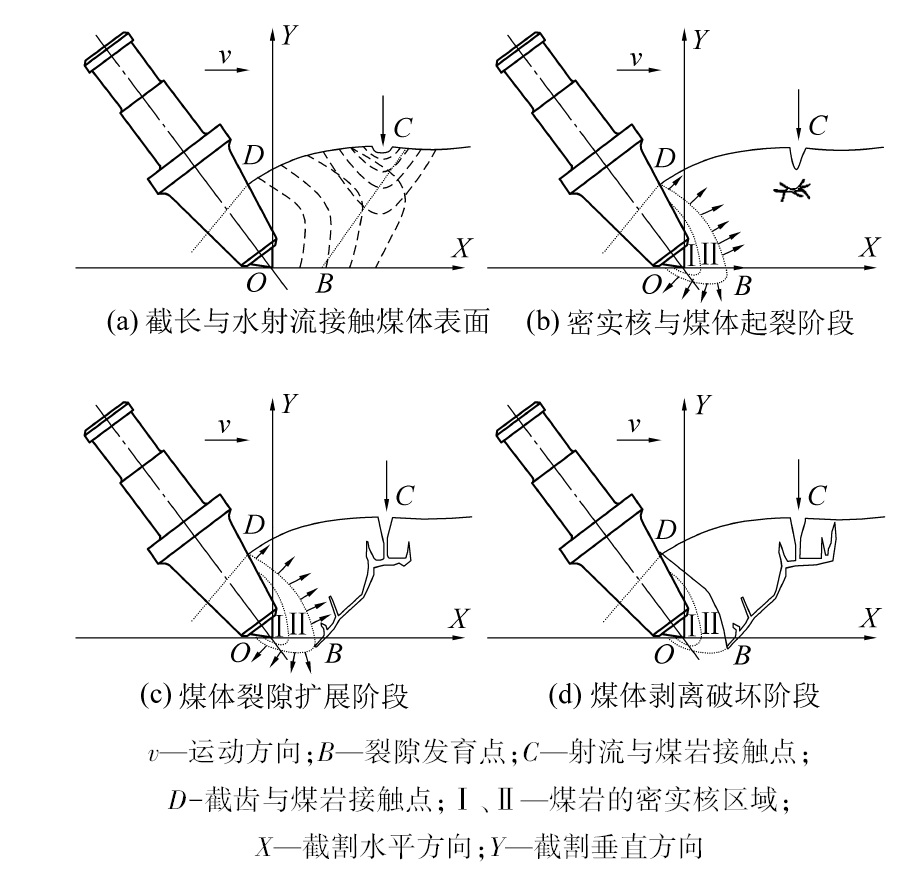 $v$
$Y$
$C$
$D$
$X$
$O$
$B$
(a) 截长与水射流接触煤体表面

$v$
$Y$
$C$
$D$
Ⅰ Ⅱ
$X$
$O$
$B$
(b) 密实核与煤体起裂阶段

$v$
$Y$
$C$
$D$
Ⅰ Ⅱ
$X$
$O$
$B$
(c) 煤体裂隙扩展阶段

$v$
$Y$
$C$
$D$
Ⅰ Ⅱ
$X$
$O$
$B$
(d) 煤体剥离破坏阶段

$v$—运动方向;$B$—裂隙发育点;$C$—射流与煤岩接触点;
$D$-截齿与煤岩接触点;Ⅰ、Ⅱ—煤岩的密实核区域;
$X$—截割水平方向;$Y$—截割垂直方向