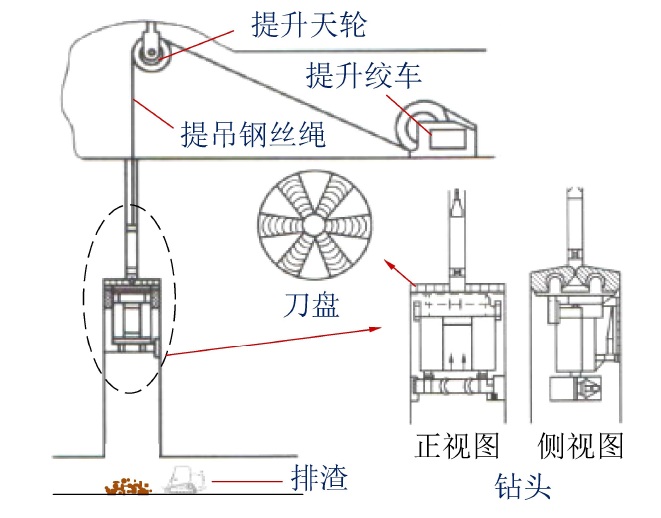 提升天轮

提升绞车

提吊钢丝绳

刀盘

正视图

侧视图

钻头

排渣