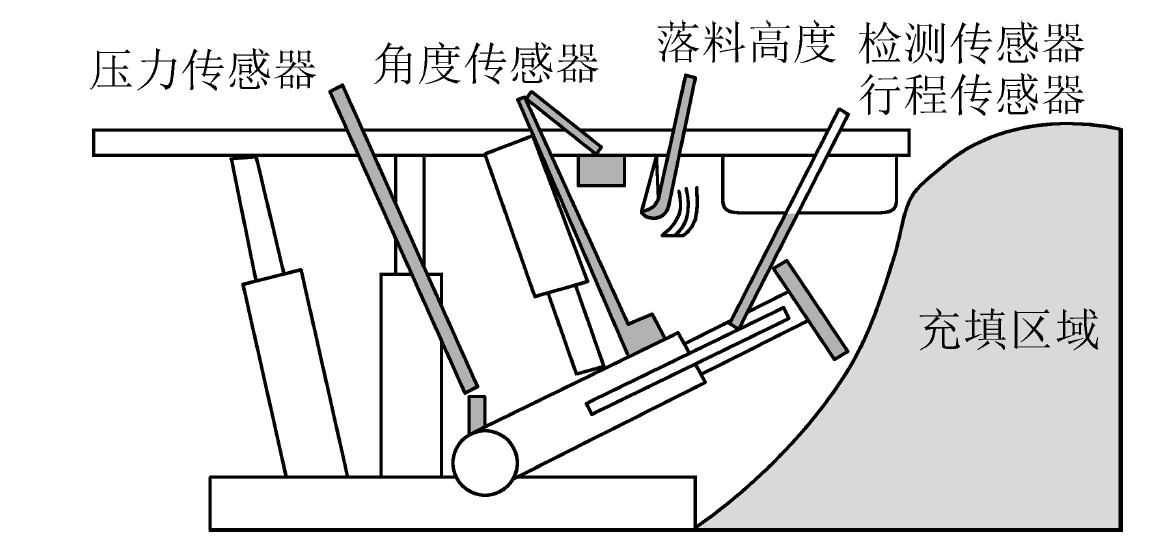 压力传感器

角度传感器

落料高度 检测传感器

行程传感器

充填区域