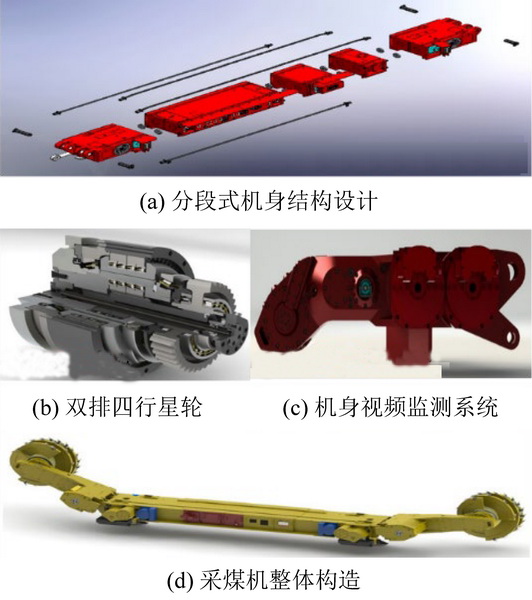 (a) 分段式机身结构设计

(b) 双排四行星轮

(c) 机身视频监测系统

(d) 采煤机整体构造